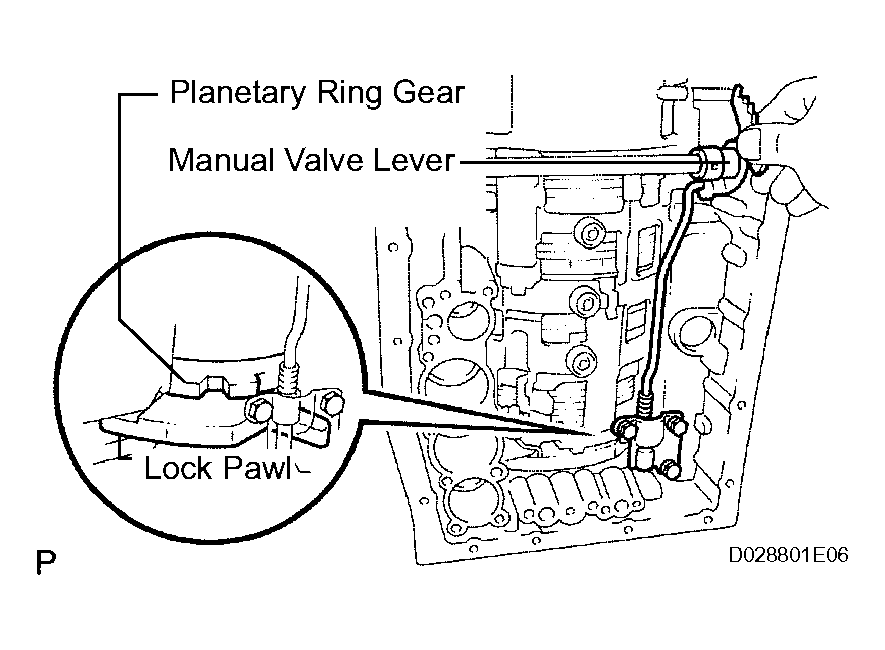 Planetary Ring Gear

Manual Valve Lever

Lock Pawl

P

D028801E06