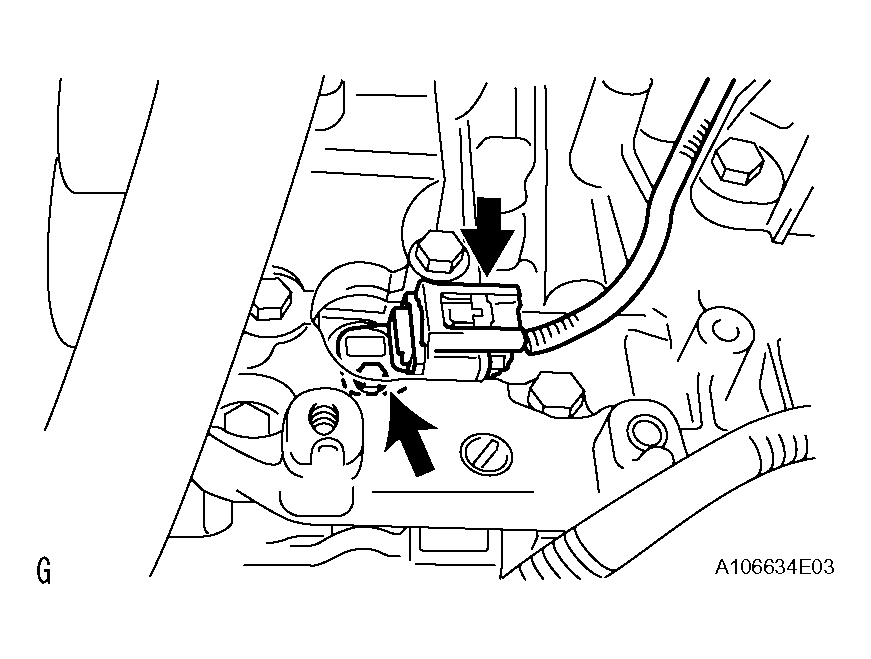 G

A106634E03