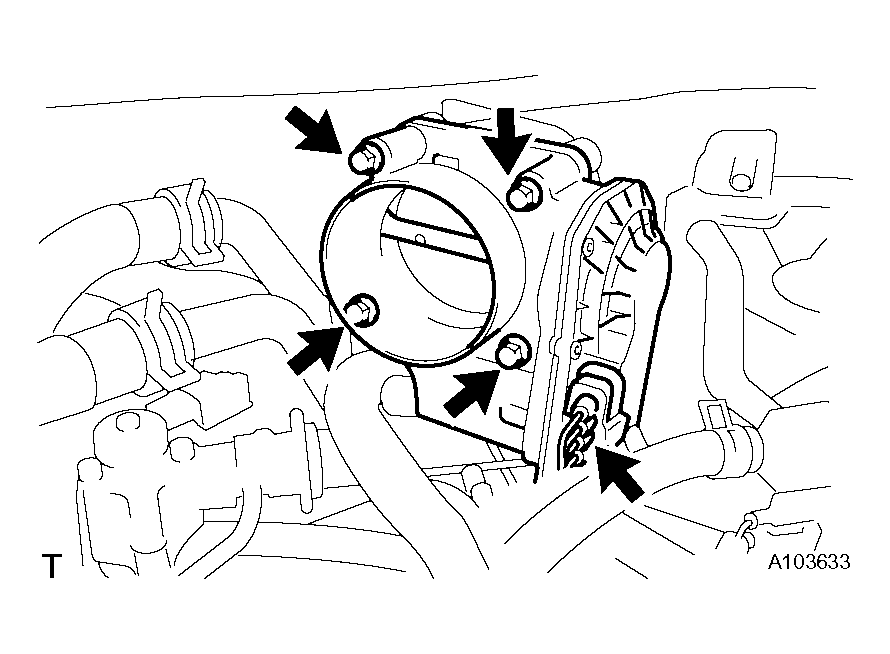 T

A103633