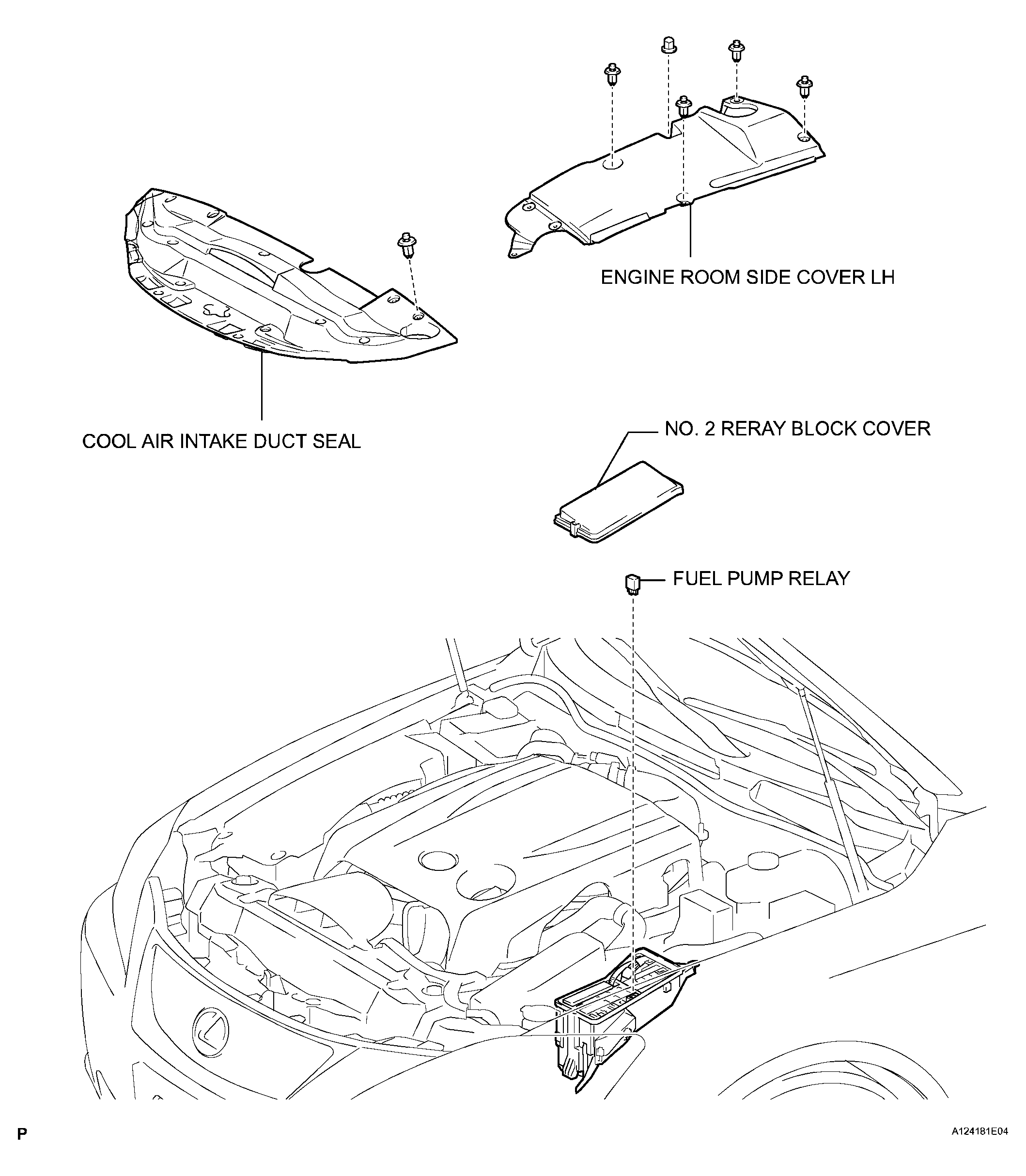 ENGINE ROOM SIDE COVER LH

COOL AIR INTAKE DUCT SEAL

NO. 2 RERAY BLOCK COVER

FUEL PUMP RELAY

P

A124181E04