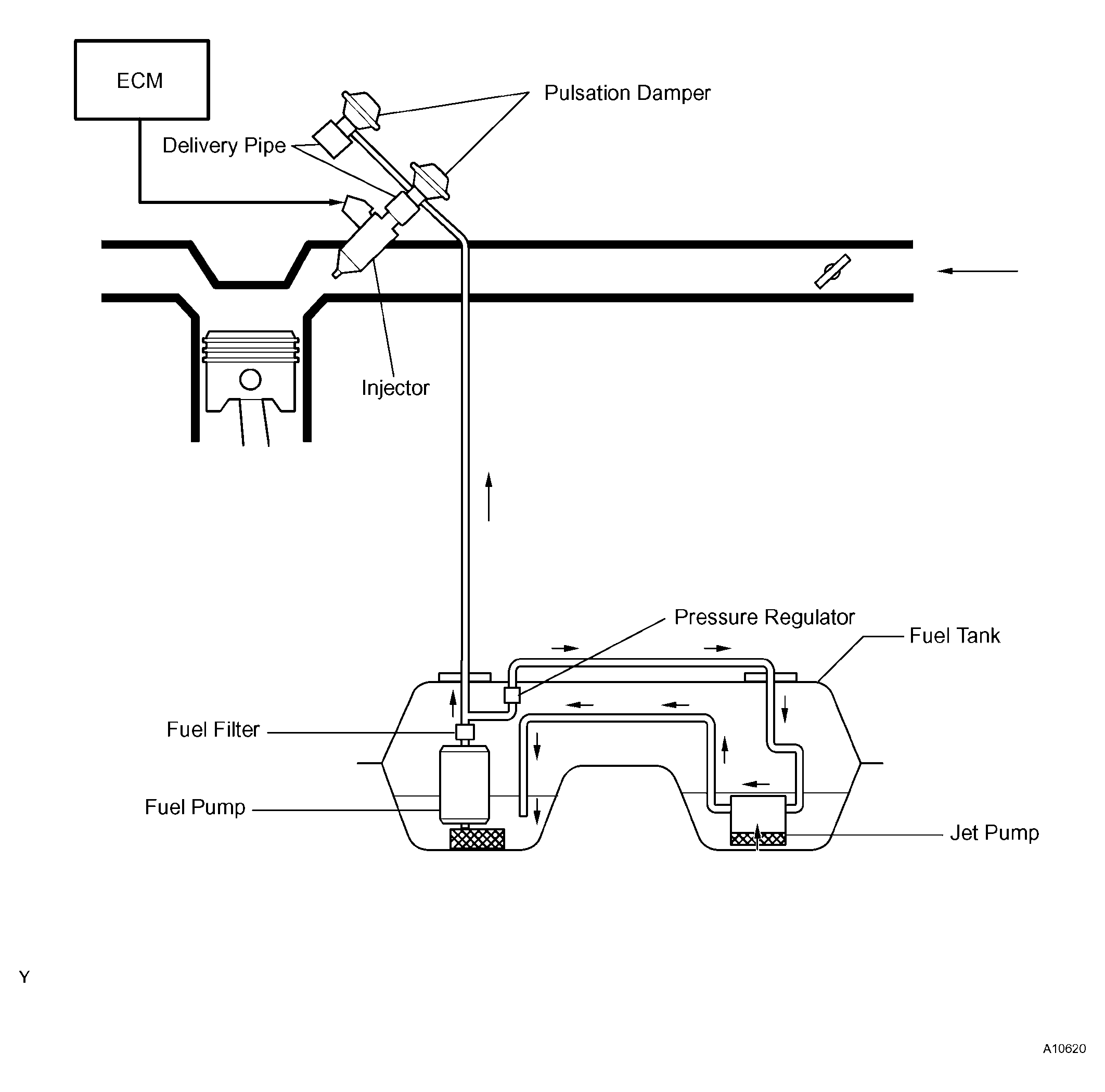 ECM

Pulsation Damper

Delivery Pipe

Injector

Pressure Regulator

Fuel Tank

Fuel Filter

Fuel Pump

Jet Pump

Y

A10620