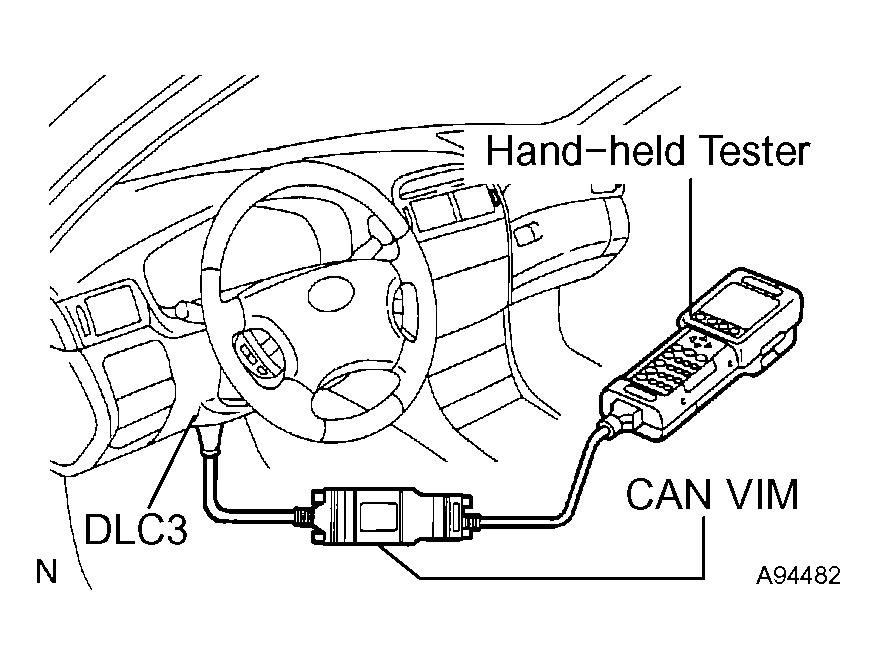 Hand-held Tester

CAN VIM

DLC3

N

A94482