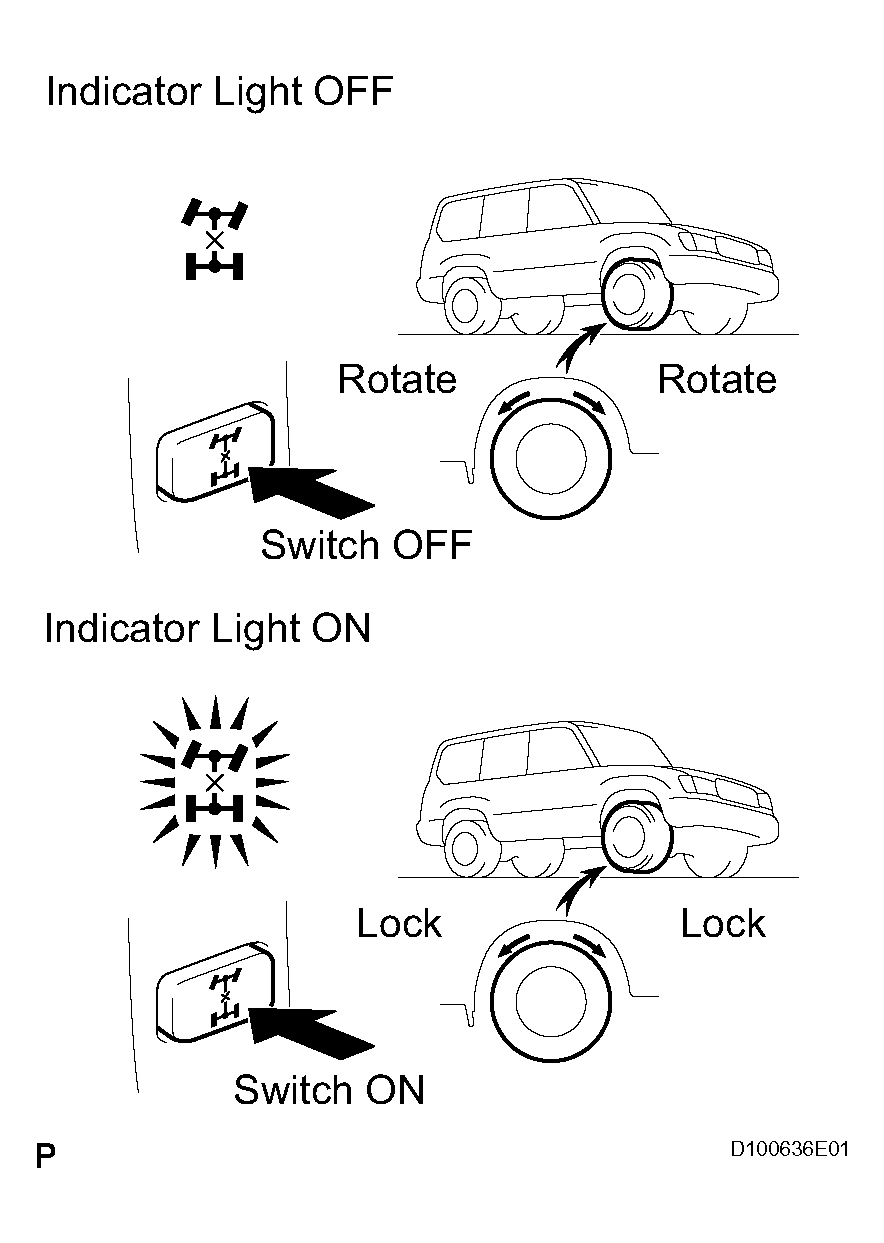 Indicator Light OFF

Rotate

Rotate

Switch OFF

Indicator Light ON

Lock

Lock

Switch ON

P

D100636E01