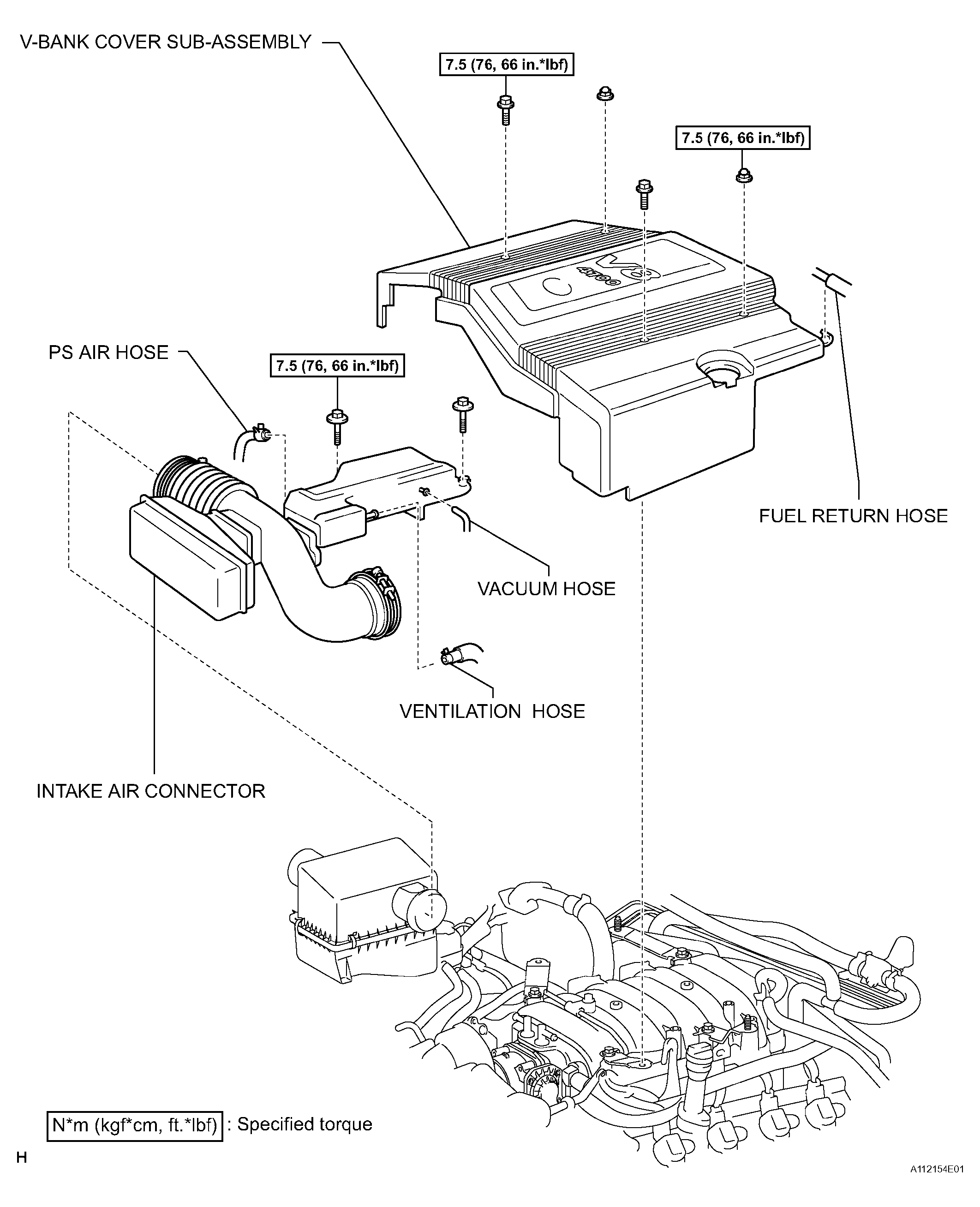 V-BANK COVER SUB-ASSEMBLY

7.5 (76, 66 in.*lbf)

7.5 (76, 66 in.*lbf)

V8
4700

PS AIR HOSE

7.5 (76, 66 in.*lbf)

FUEL RETURN HOSE

VACUUM HOSE

VENTILATION HOSE

INTAKE AIR CONNECTOR

N*m (kgf*cm, ft.*lbf) : Specified torque

H

A112154E01