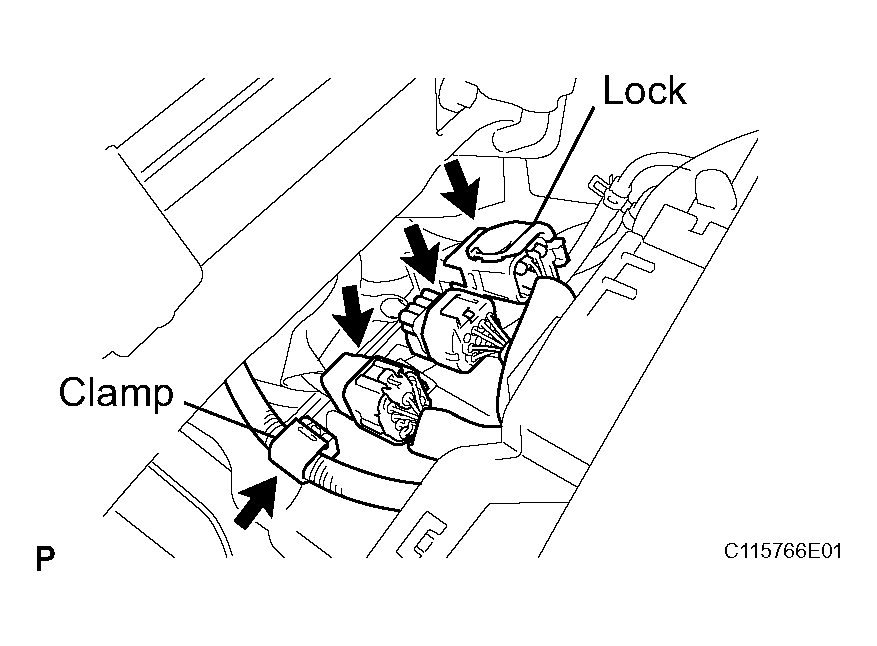 Lock

Clamp

P

C115766E01