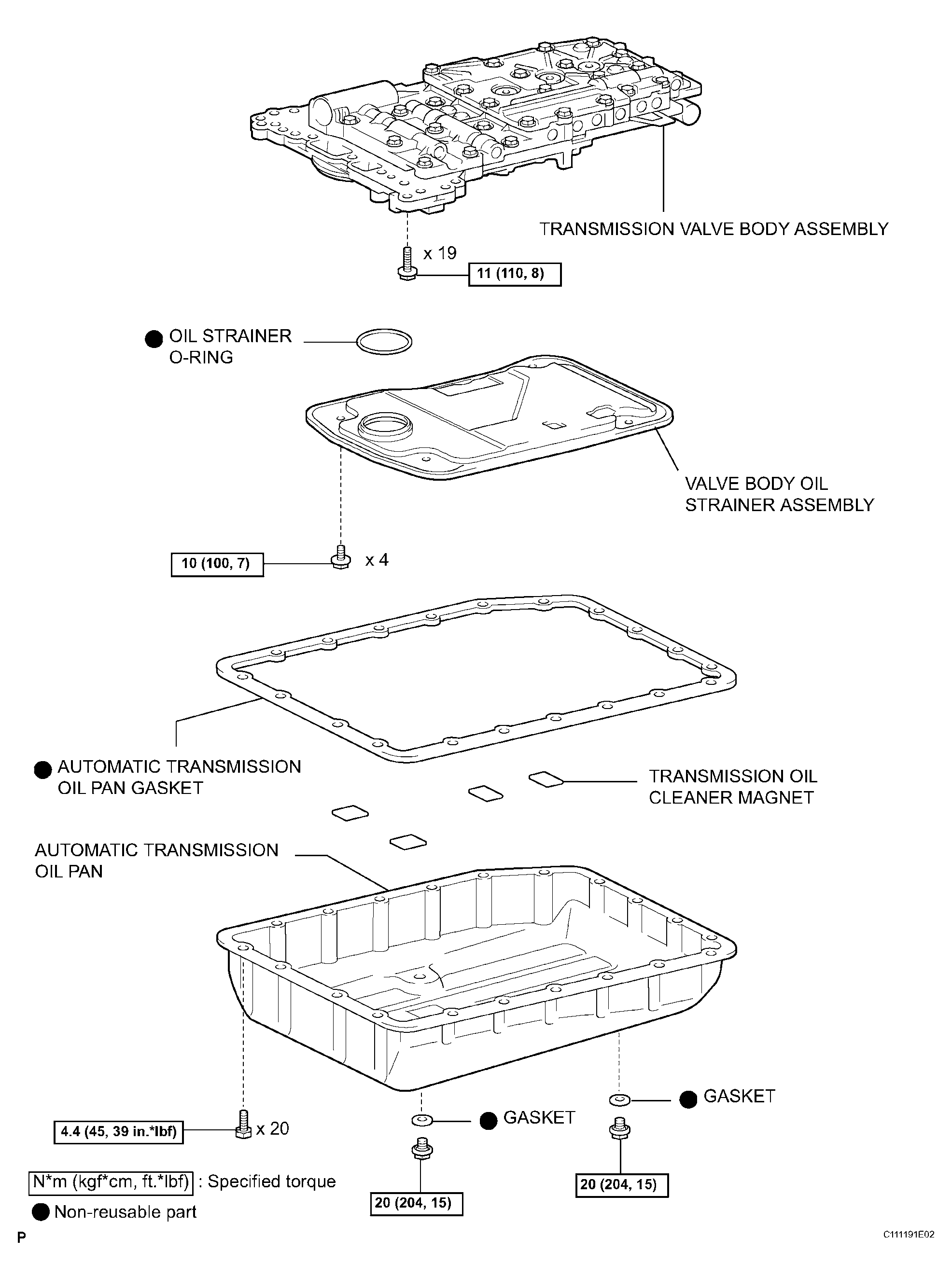 TRANSMISSION VALVE BODY ASSEMBLY

x 19

11 (110, 8)

● OIL STRAINER O-RING

VALVE BODY OIL STRAINER ASSEMBLY

10 (100, 7)

x 4

● AUTOMATIC TRANSMISSION OIL PAN GASKET

TRANSMISSION OIL CLEANER MAGNET

AUTOMATIC TRANSMISSION OIL PAN

● GASKET

● GASKET

4.4 (45, 39 in.*lbf)

x 20

20 (204, 15)

20 (204, 15)

N*m (kgf*cm, ft.*lbf) : Specified torque

● Non-reusable part

P

C111191E02