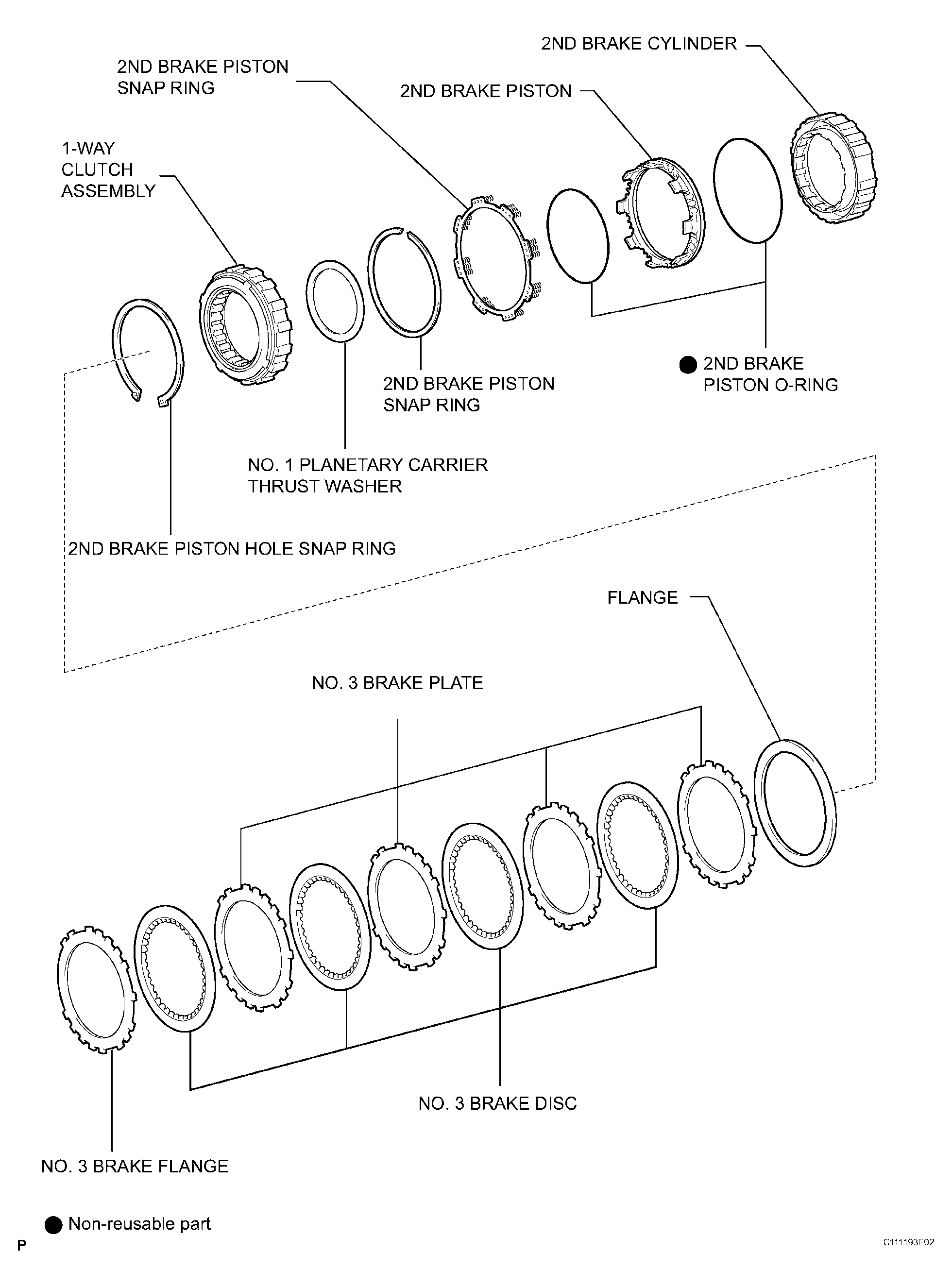 2ND BRAKE CYLINDER

2ND BRAKE PISTON SNAP RING

2ND BRAKE PISTON

1-WAY CLUTCH ASSEMBLY

2ND BRAKE PISTON SNAP RING

● 2ND BRAKE PISTON O-RING

NO. 1 PLANETARY CARRIER THRUST WASHER

2ND BRAKE PISTON HOLE SNAP RING

FLANGE

NO. 3 BRAKE PLATE

NO. 3 BRAKE DISC

NO. 3 BRAKE FLANGE

● Non-reusable part

P

C111193E02