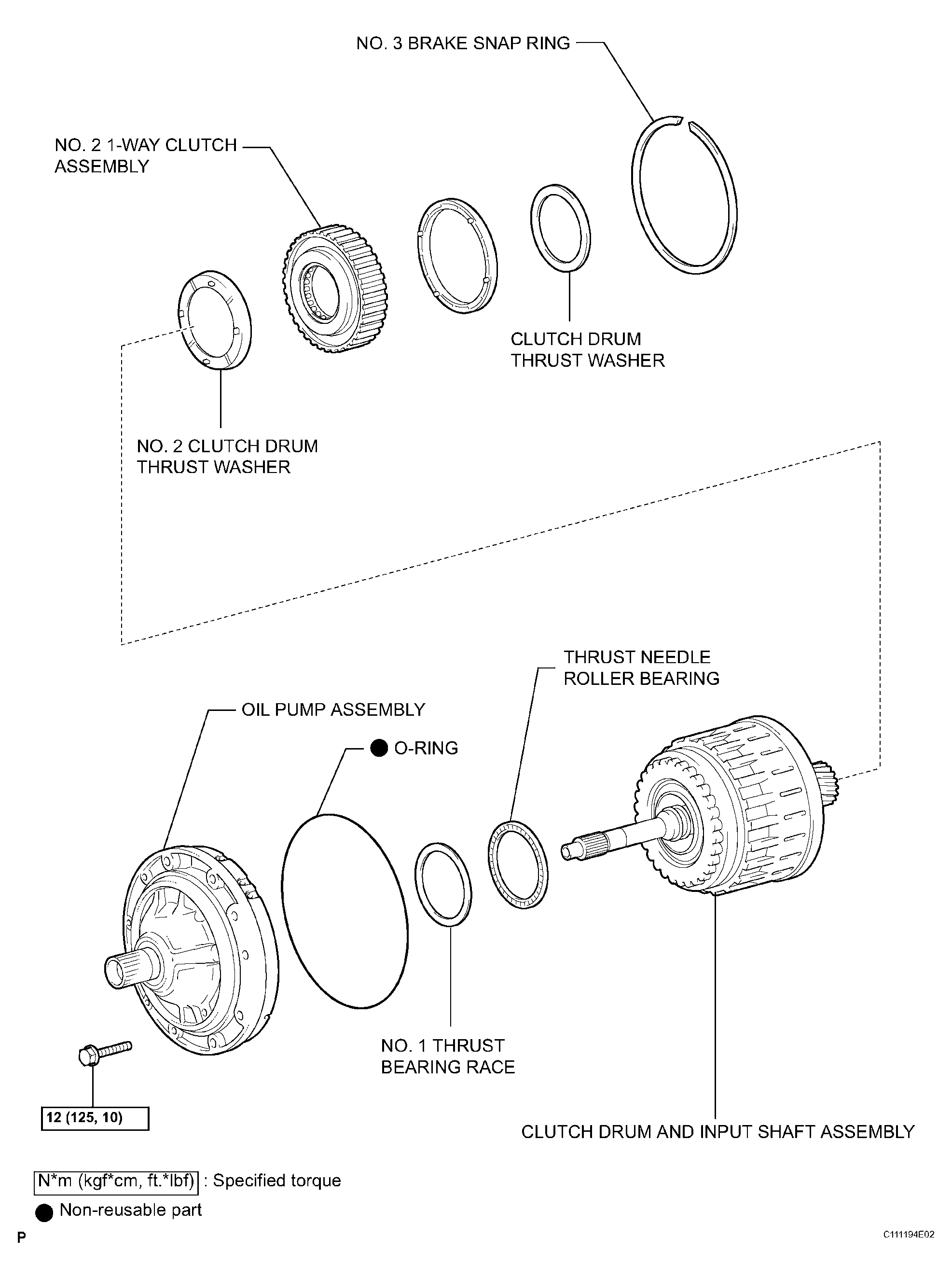 NO. 3 BRAKE SNAP RING

NO. 2 1-WAY CLUTCH ASSEMBLY

CLUTCH DRUM THRUST WASHER

NO. 2 CLUTCH DRUM THRUST WASHER

THRUST NEEDLE ROLLER BEARING

OIL PUMP ASSEMBLY

● O-RING

NO. 1 THRUST BEARING RACE

12 (125, 10)

CLUTCH DRUM AND INPUT SHAFT ASSEMBLY

N*m (kgf*cm, ft.*lbf) : Specified torque

● Non-reusable part

P

C111194E02