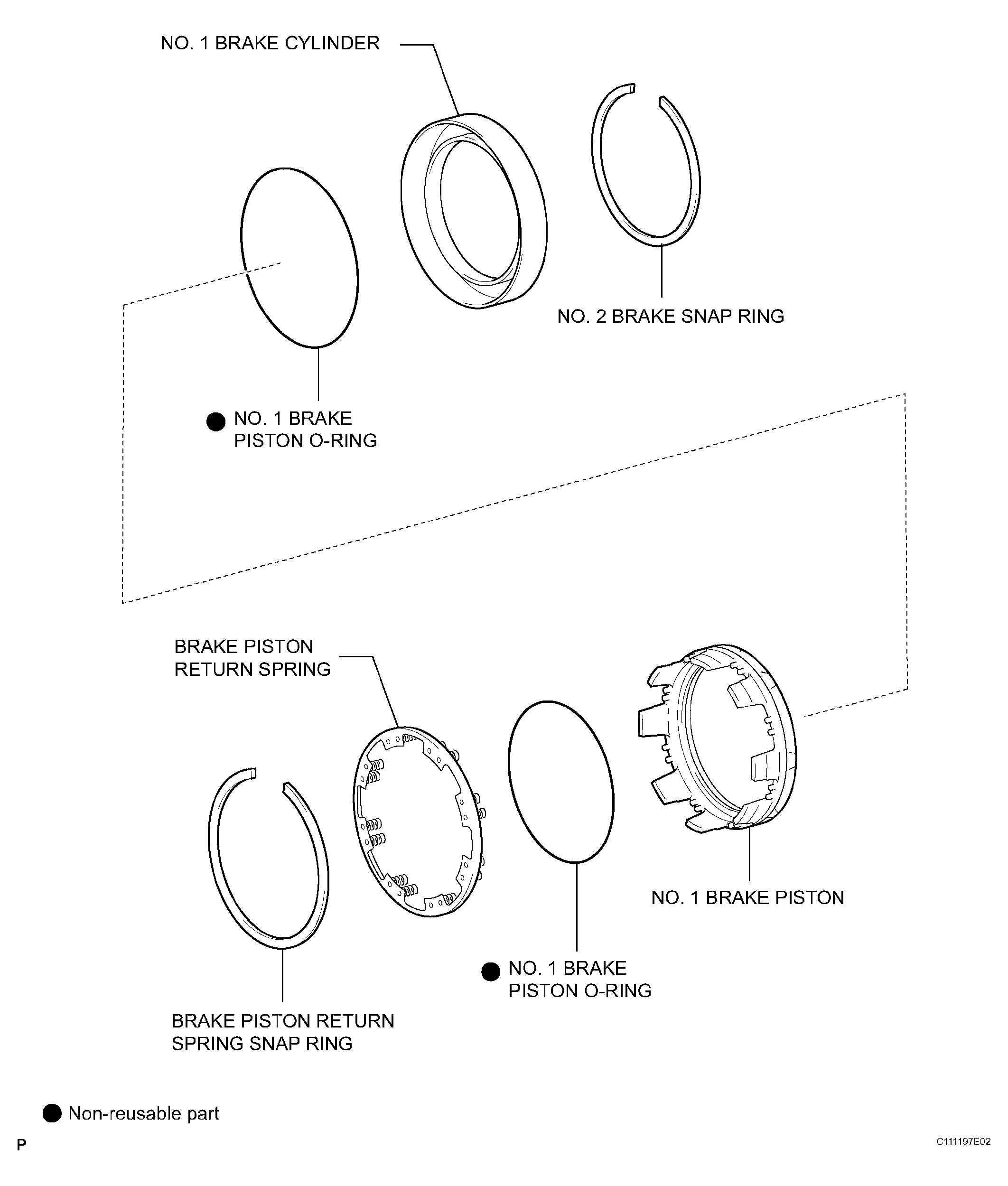 NO. 1 BRAKE CYLINDER

NO. 2 BRAKE SNAP RING

● NO. 1 BRAKE PISTON O-RING

BRAKE PISTON RETURN SPRING

NO. 1 BRAKE PISTON

● NO. 1 BRAKE PISTON O-RING

BRAKE PISTON RETURN SPRING SNAP RING

● Non-reusable part

P

C111197E02