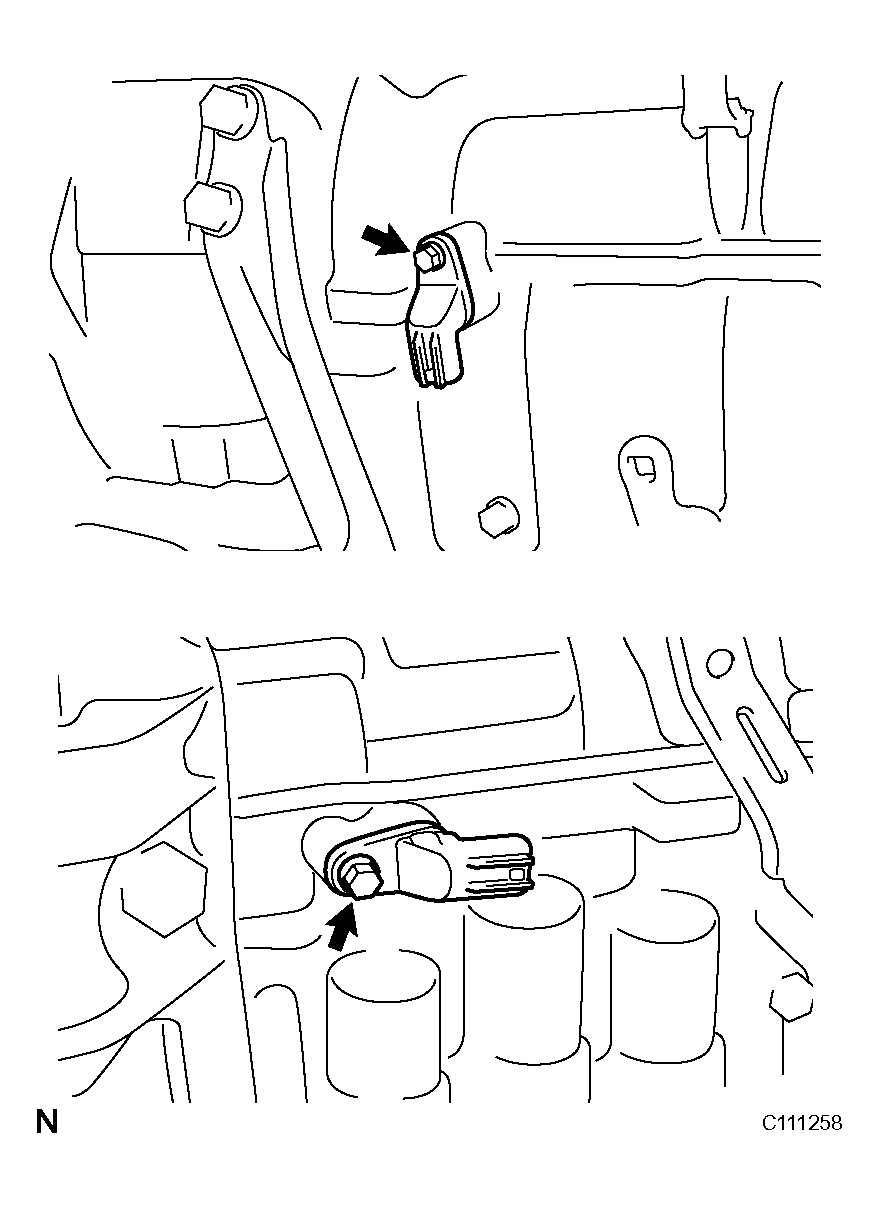 N

C111258