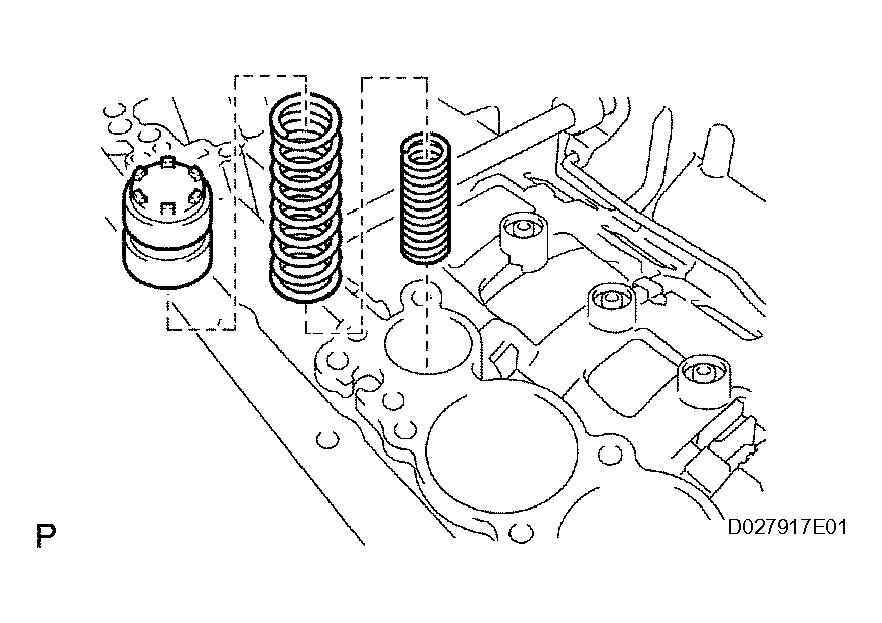 P

D027917E01