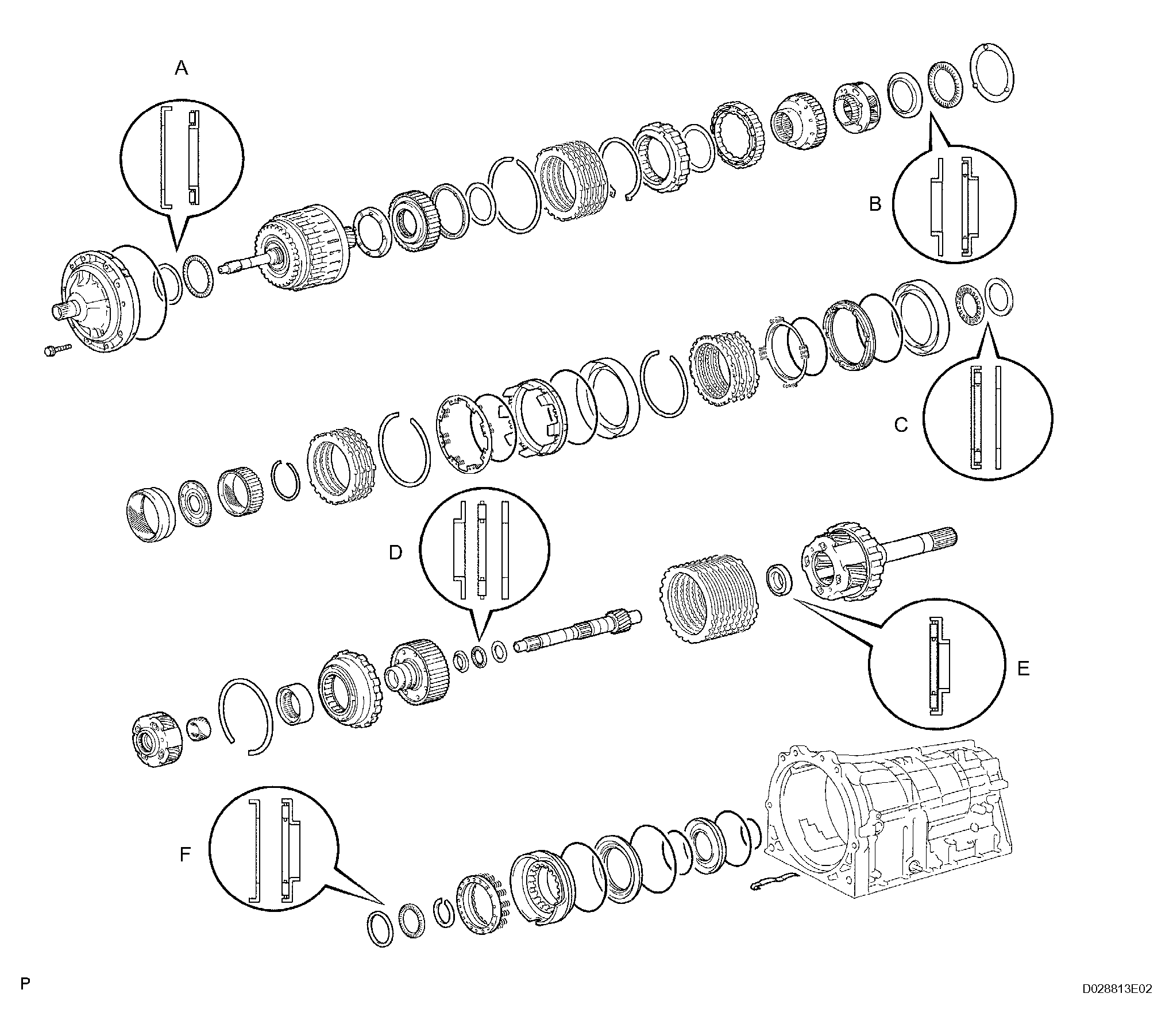 A

B

C

D

E

F

P

D028813E02