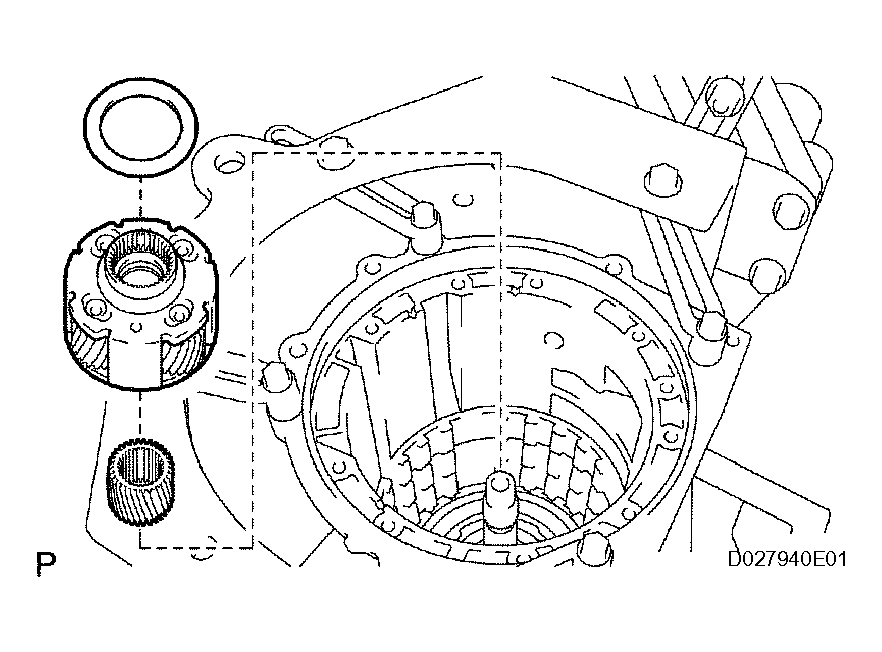 P

D027940E01