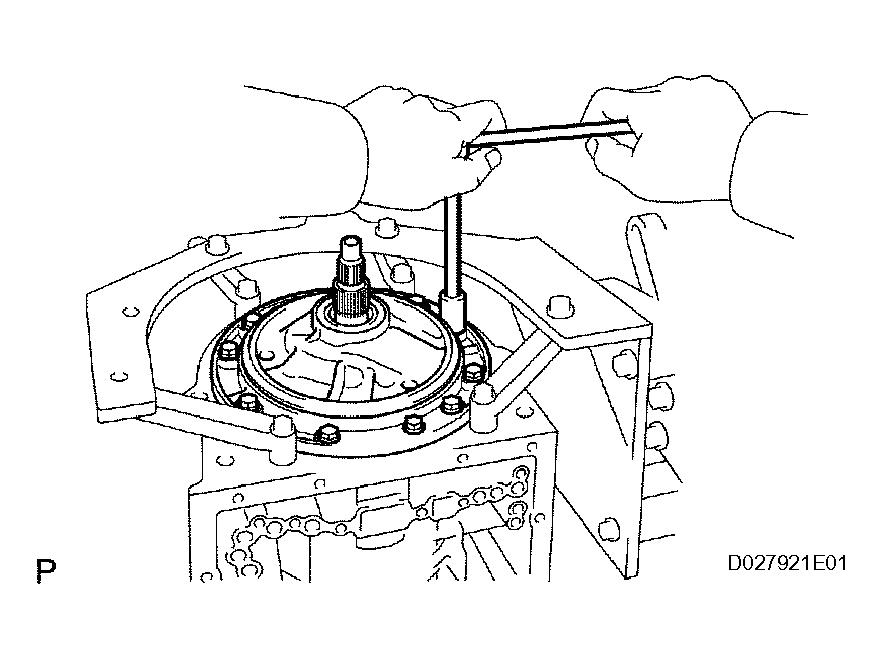 P

D027921E01