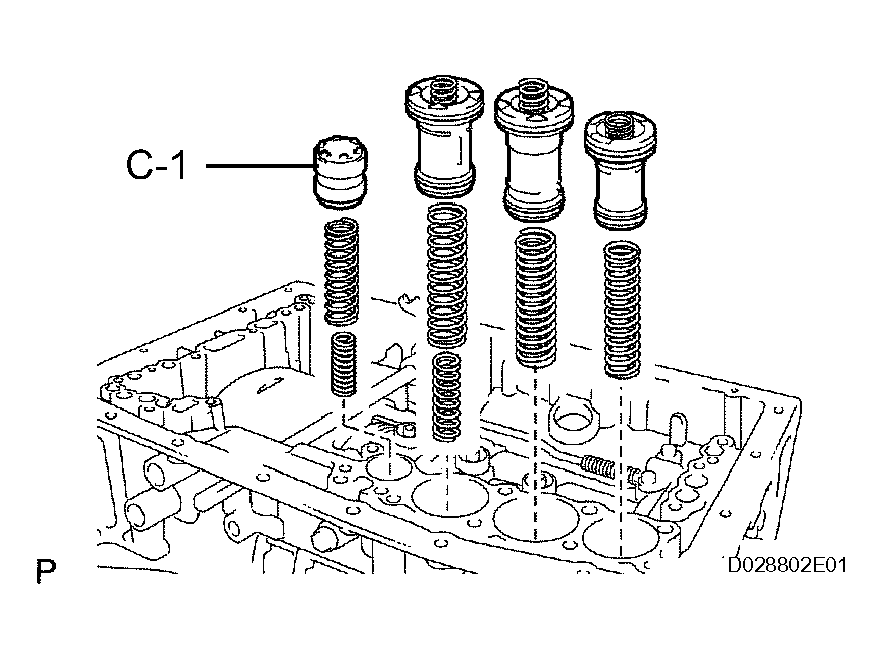 C-1

P

D028802E01