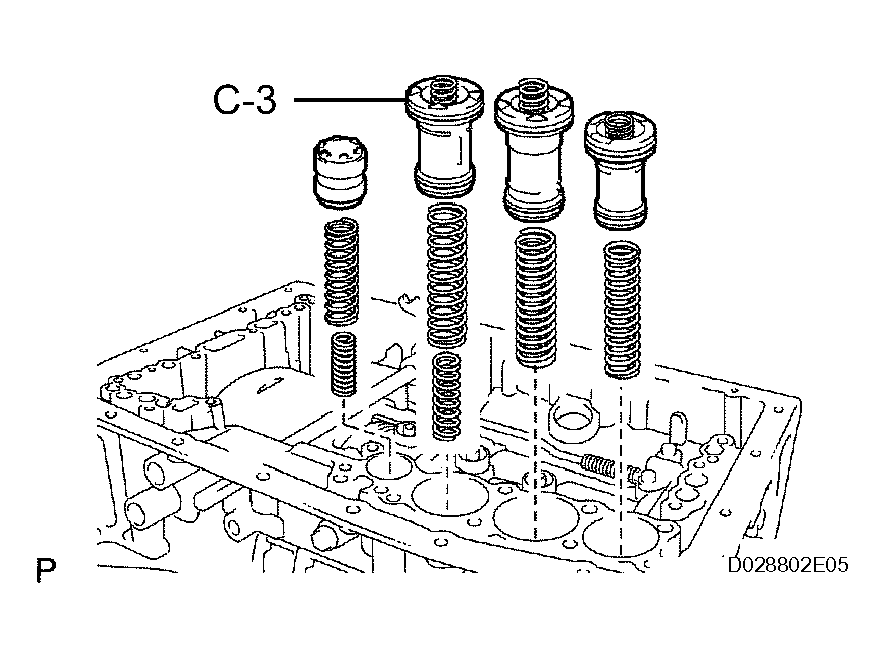 C-3

P

D028802E05