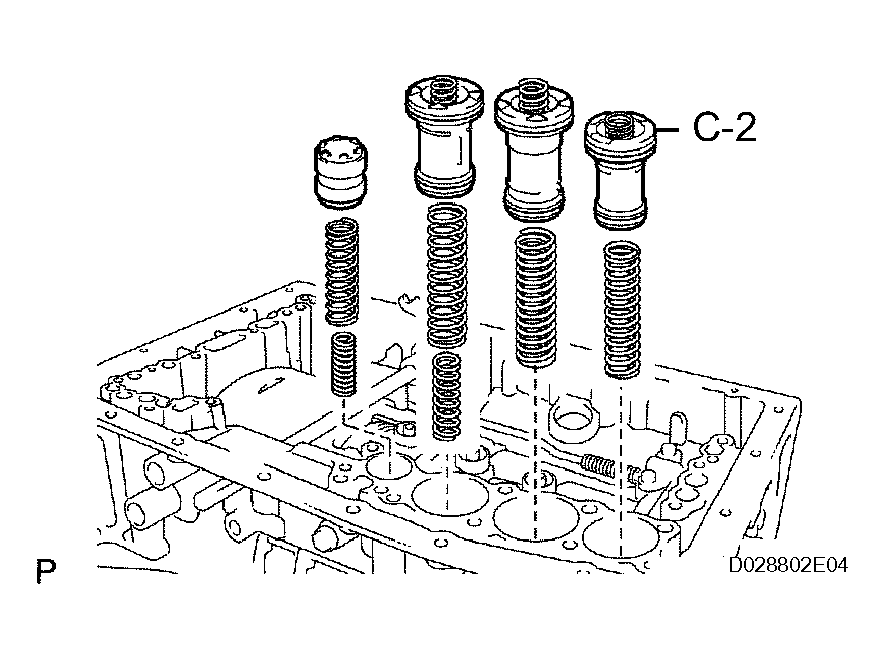 C-2

P

D028802E04