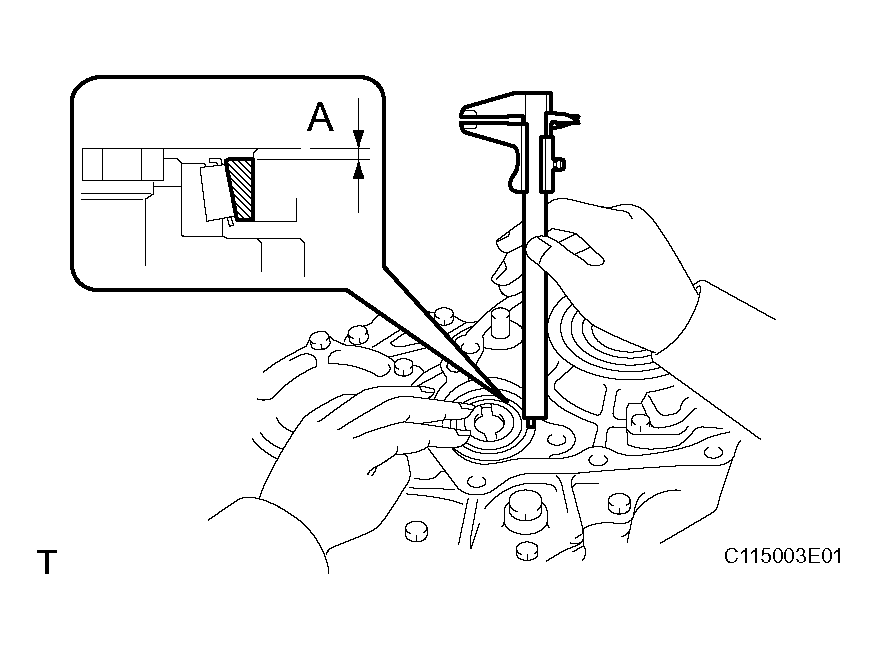 A

T

C115003E01