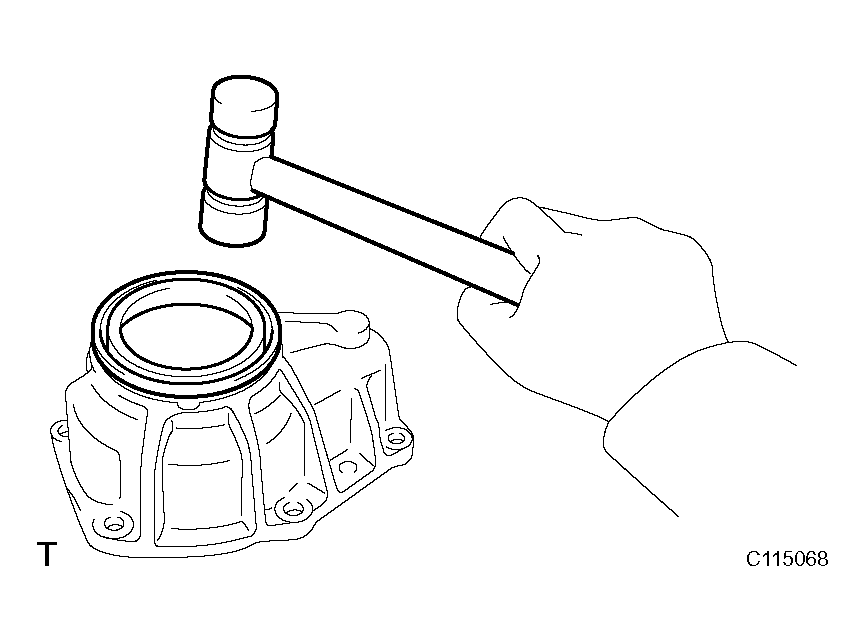 T

C115068