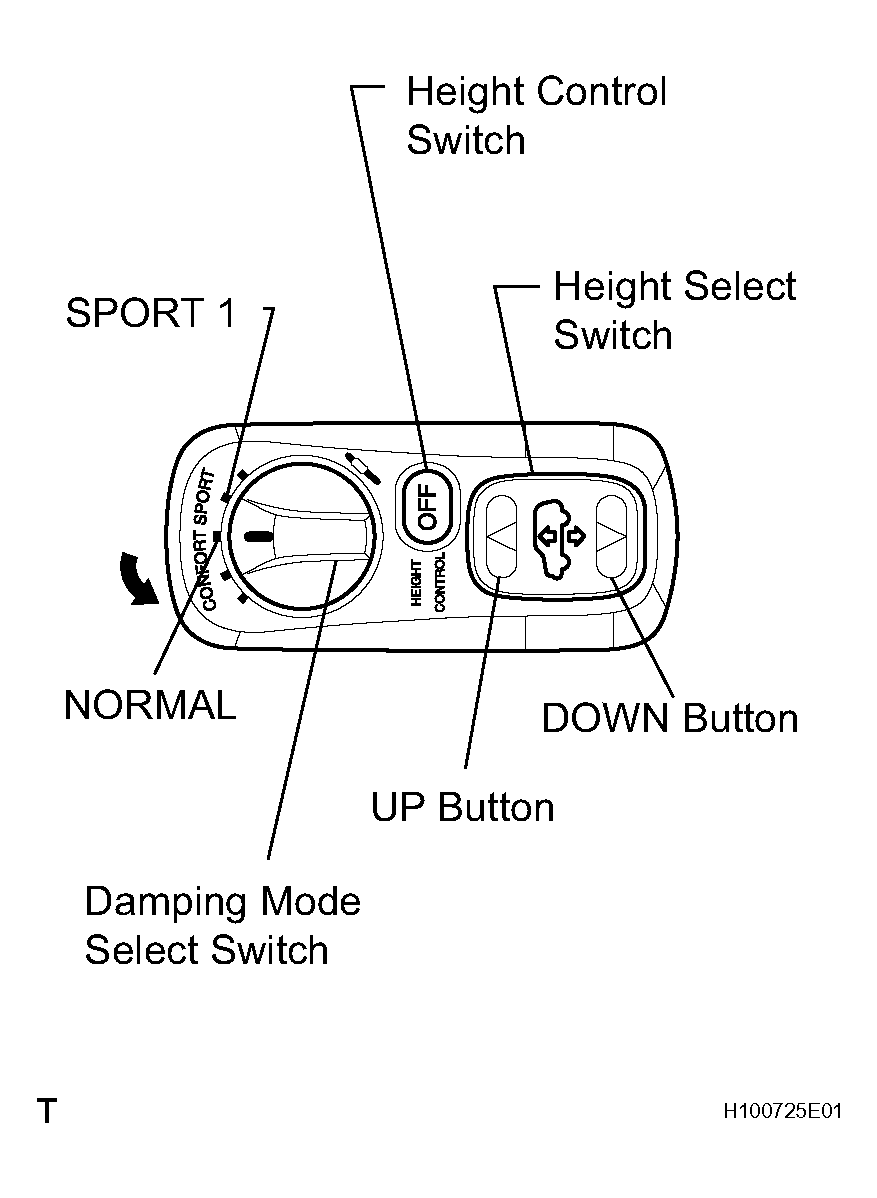 Height Control Switch

Height Select Switch

SPORT 1

COMFORT SPORT

OFF

HEIGHT CONTROL

NORMAL

DOWN Button

UP Button

Damping Mode Select Switch

T

H100725E01