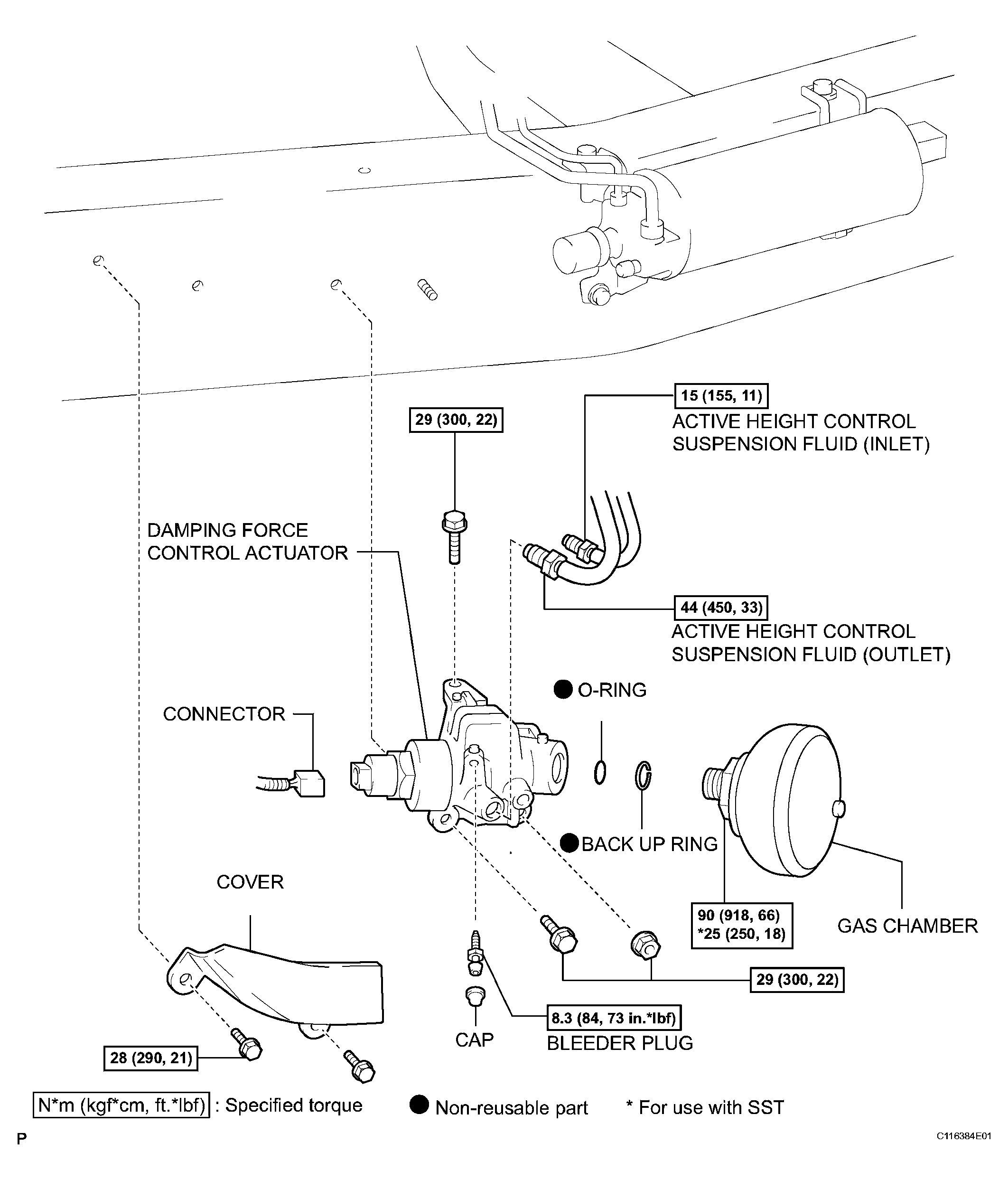 15 (155, 11)
ACTIVE HEIGHT CONTROL SUSPENSION FLUID (INLET)

29 (300, 22)

DAMPING FORCE CONTROL ACTUATOR

44 (450, 33)
ACTIVE HEIGHT CONTROL SUSPENSION FLUID (OUTLET)

O-RING

CONNECTOR

BACK UP RING

COVER

90 (918, 66)
*25 (250, 18)

GAS CHAMBER

29 (300, 22)

8.3 (84, 73 in.*lbf)
BLEEDER PLUG

CAP

28 (290, 21)

N*m (kgf*cm, ft.*lbf) : Specified torque

Non-reusable part

* For use with SST

P

C116384E01