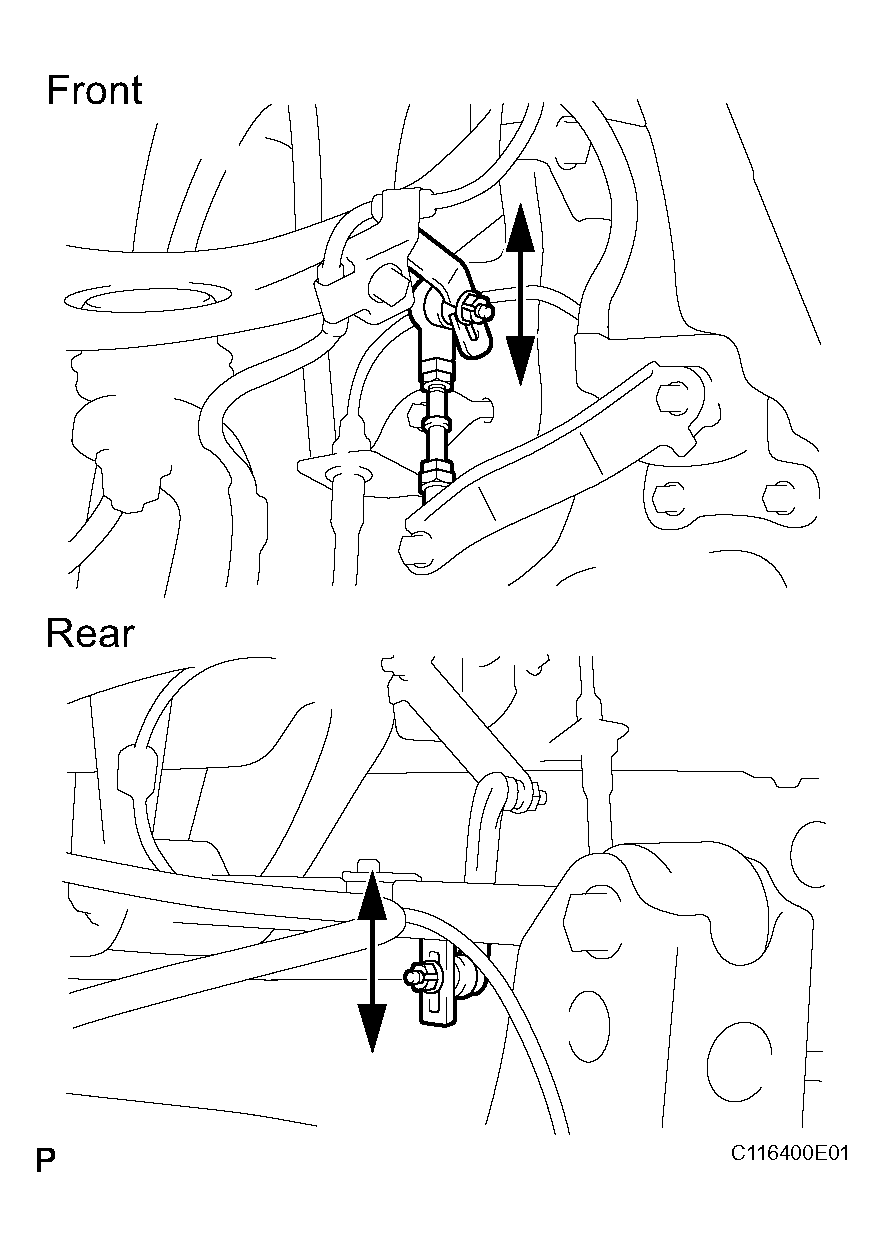 Front

Rear

P

C116400E01