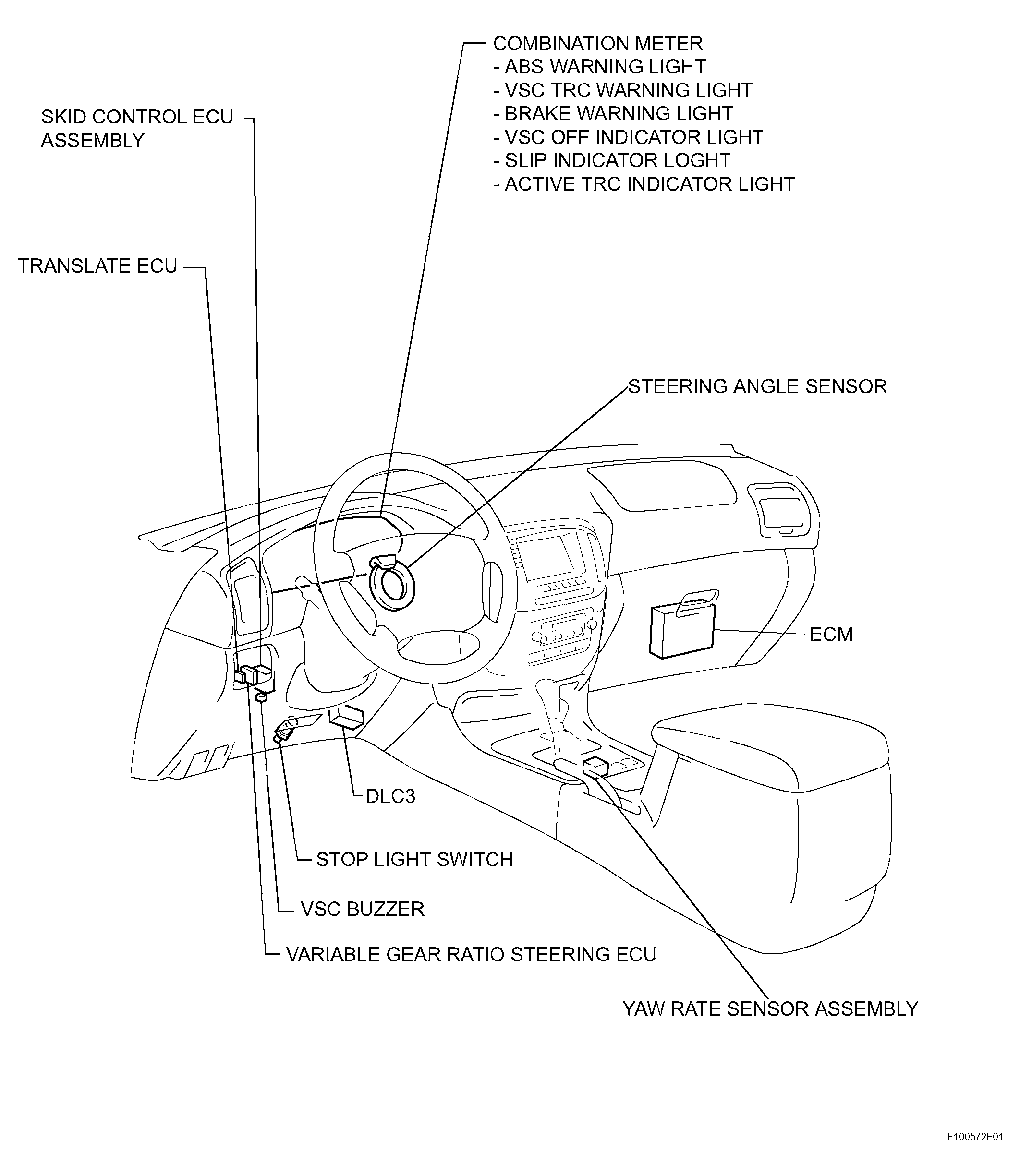 COMBINATION METER
- ABS WARNING LIGHT
- VSC TRC WARNING LIGHT
- BRAKE WARNING LIGHT
- VSC OFF INDICATOR LIGHT
- SLIP INDICATOR LOGHT
- ACTIVE TRC INDICATOR LIGHT

SKID CONTROL ECU ASSEMBLY

TRANSLATE ECU

STEERING ANGLE SENSOR

ECM

DLC3

STOP LIGHT SWITCH

VSC BUZZER

VARIABLE GEAR RATIO STEERING ECU

YAW RATE SENSOR ASSEMBLY

F100572E01