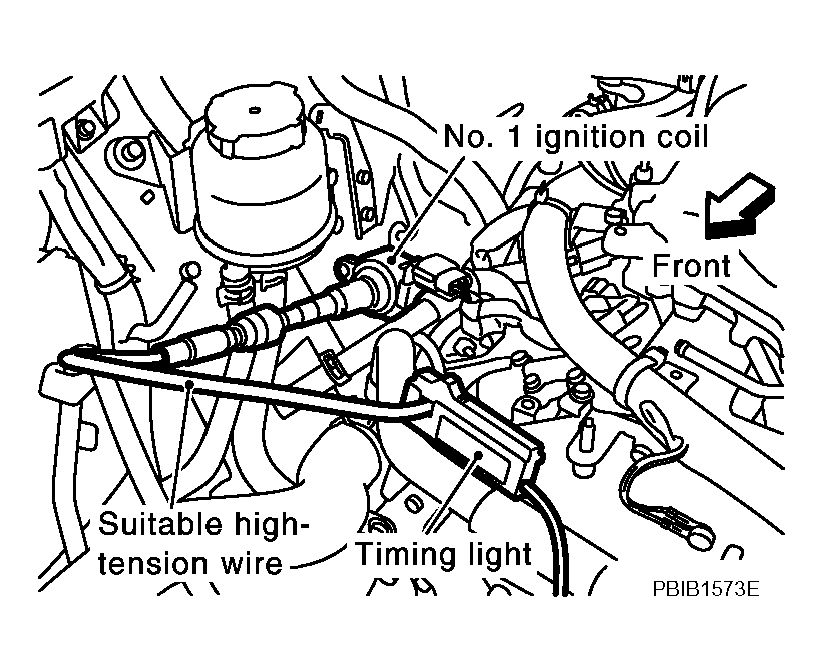 No. 1 ignition coil

Front

Suitable high-tension wire

Timing light

PBIB1573E