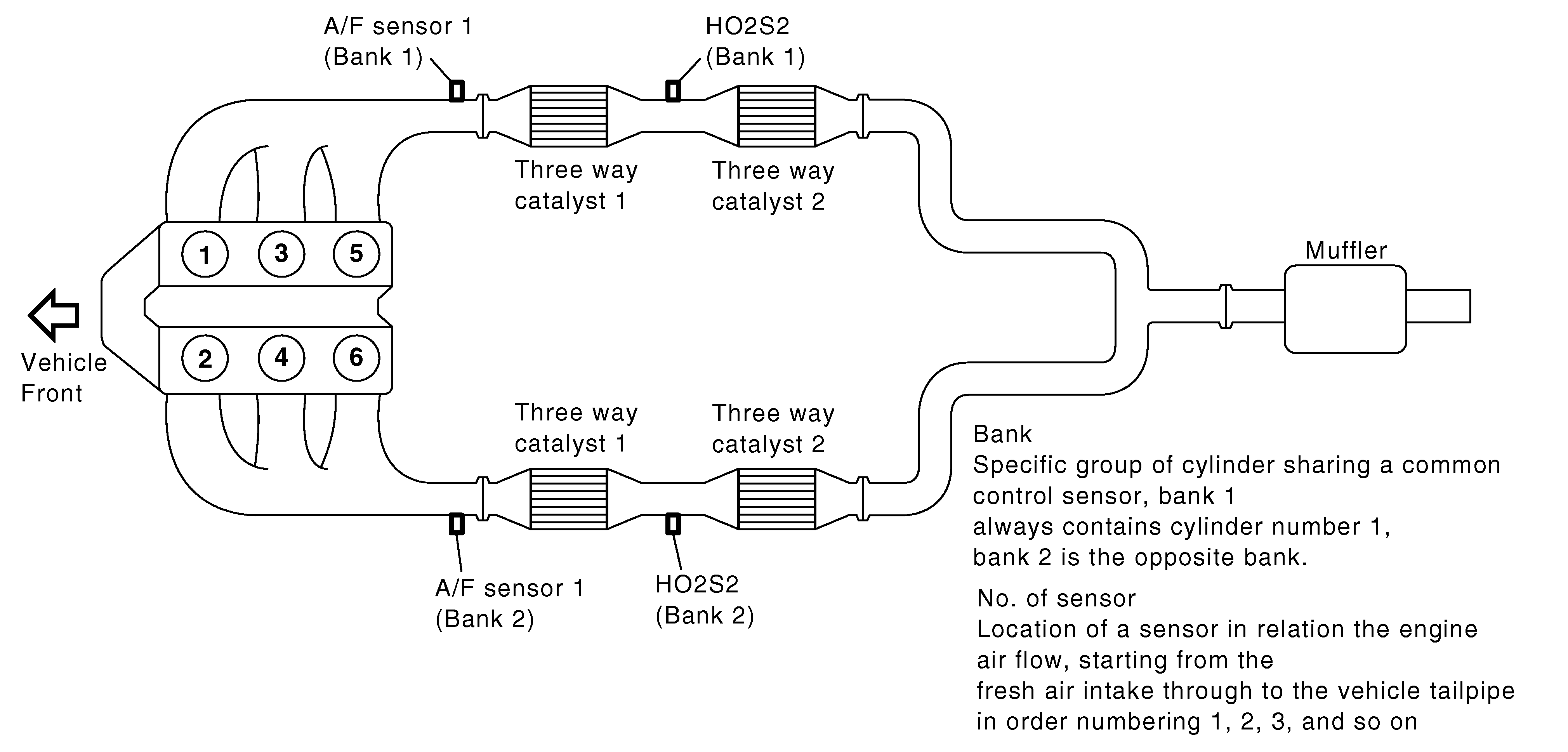 A/F sensor 1
(Bank 1)

HO2S2
(Bank 1)

Three way
catalyst 1

Three way
catalyst 2

1
3
5
2
4
6

Vehicle
Front

Muffler

Three way
catalyst 1

Three way
catalyst 2

A/F sensor 1
(Bank 2)

HO2S2
(Bank 2)

Bank
Specific group of cylinder sharing a common control sensor, bank 1
always contains cylinder number 1,
bank 2 is the opposite bank.

No. of sensor
Location of a sensor in relation the engine air flow, starting from the
fresh air intake through to the vehicle tailpipe in order numbering 1, 2, 3, and so on