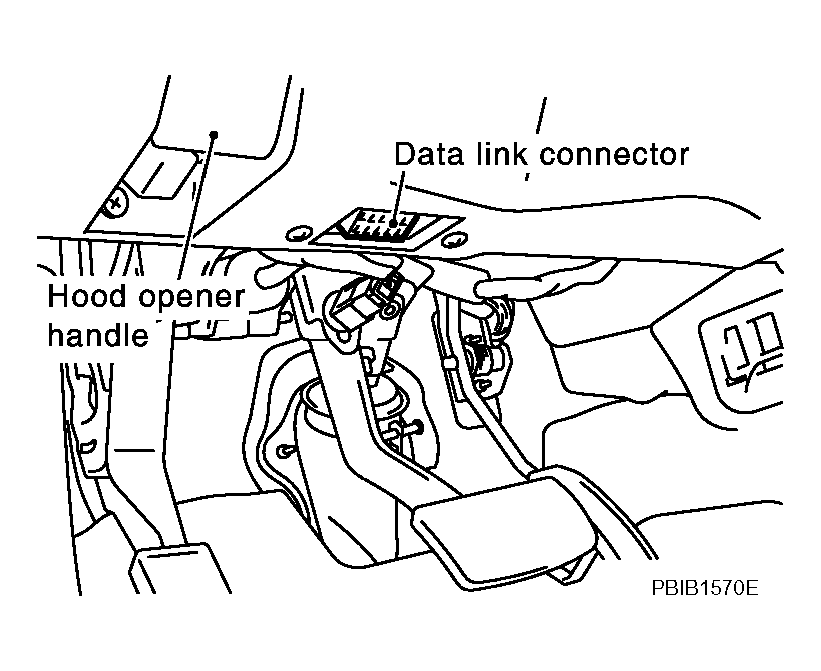 Data link connector

Hood opener handle

PBIB1570E