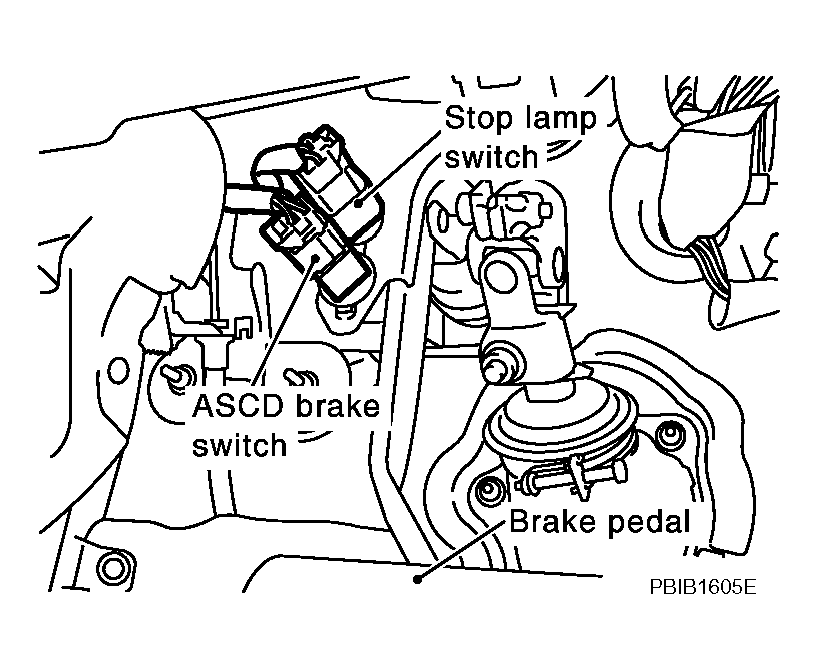 Stop lamp switch

ASCD brake switch

Brake pedal

PBIB1605E