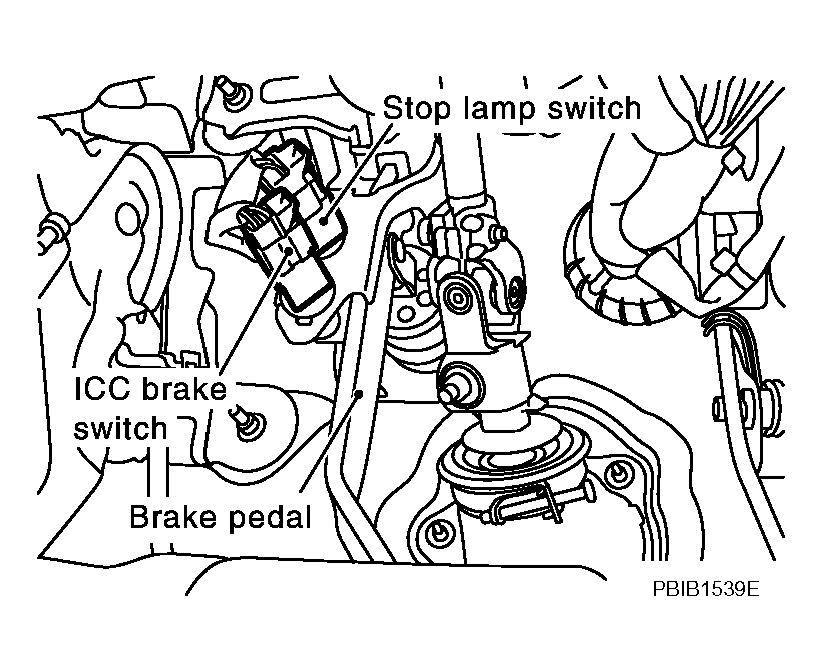 Stop lamp switch

ICC brake switch

Brake pedal

PBIB1539E