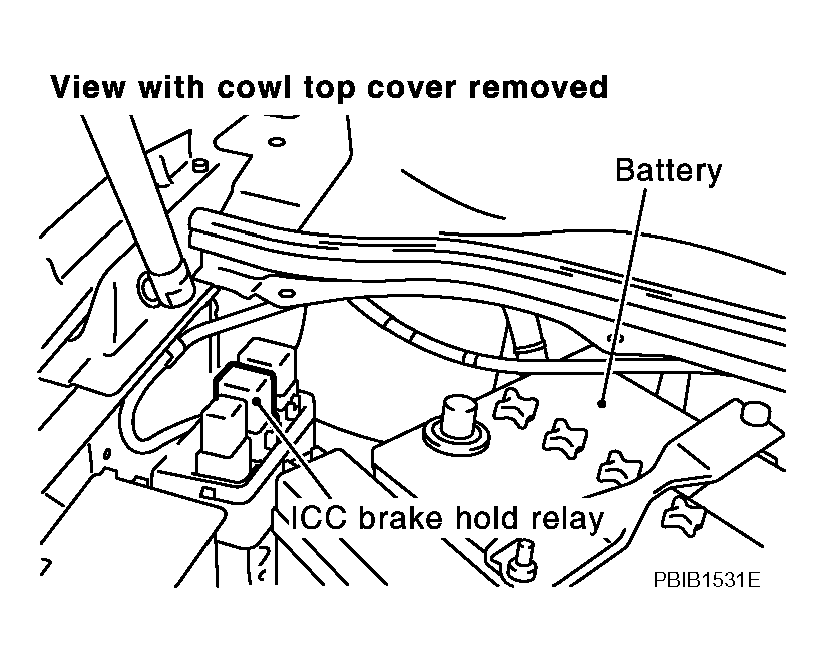 View with cowl top cover removed

Battery

ICC brake hold relay

PBIB1531E