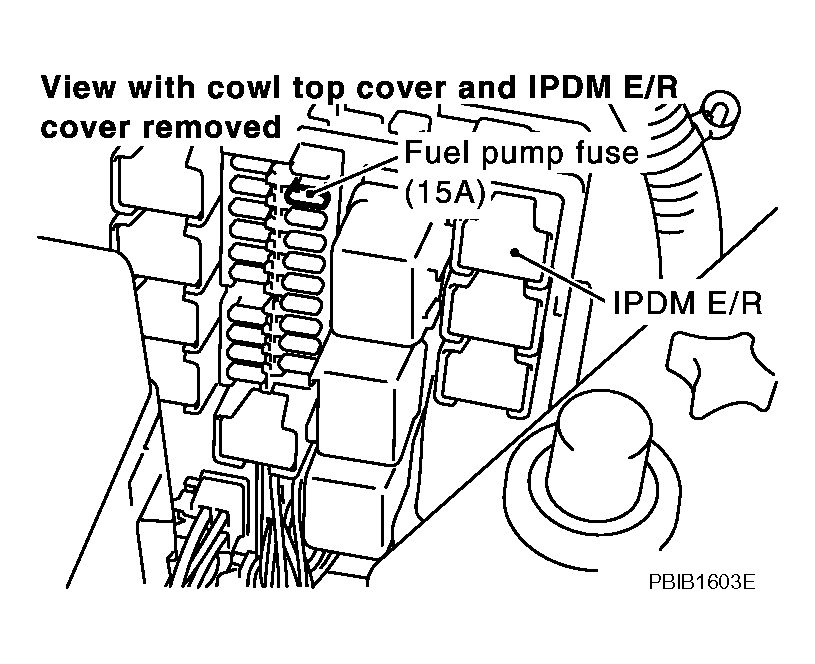 View with cowl top cover and IPDM E/R cover removed

Fuel pump fuse (15A)

IPDM E/R

PBIB1603E