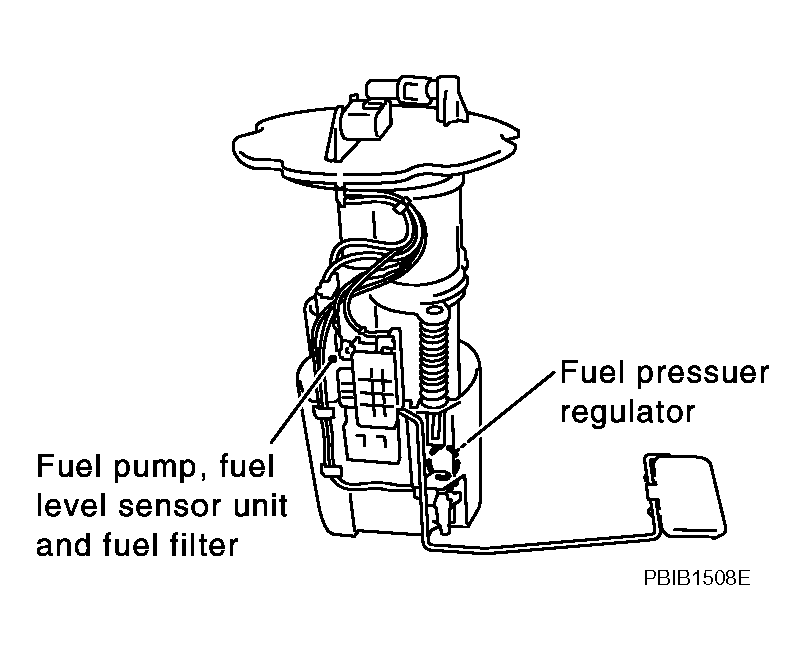 Fuel pressuer regulator

Fuel pump, fuel level sensor unit and fuel filter

PBIB1508E