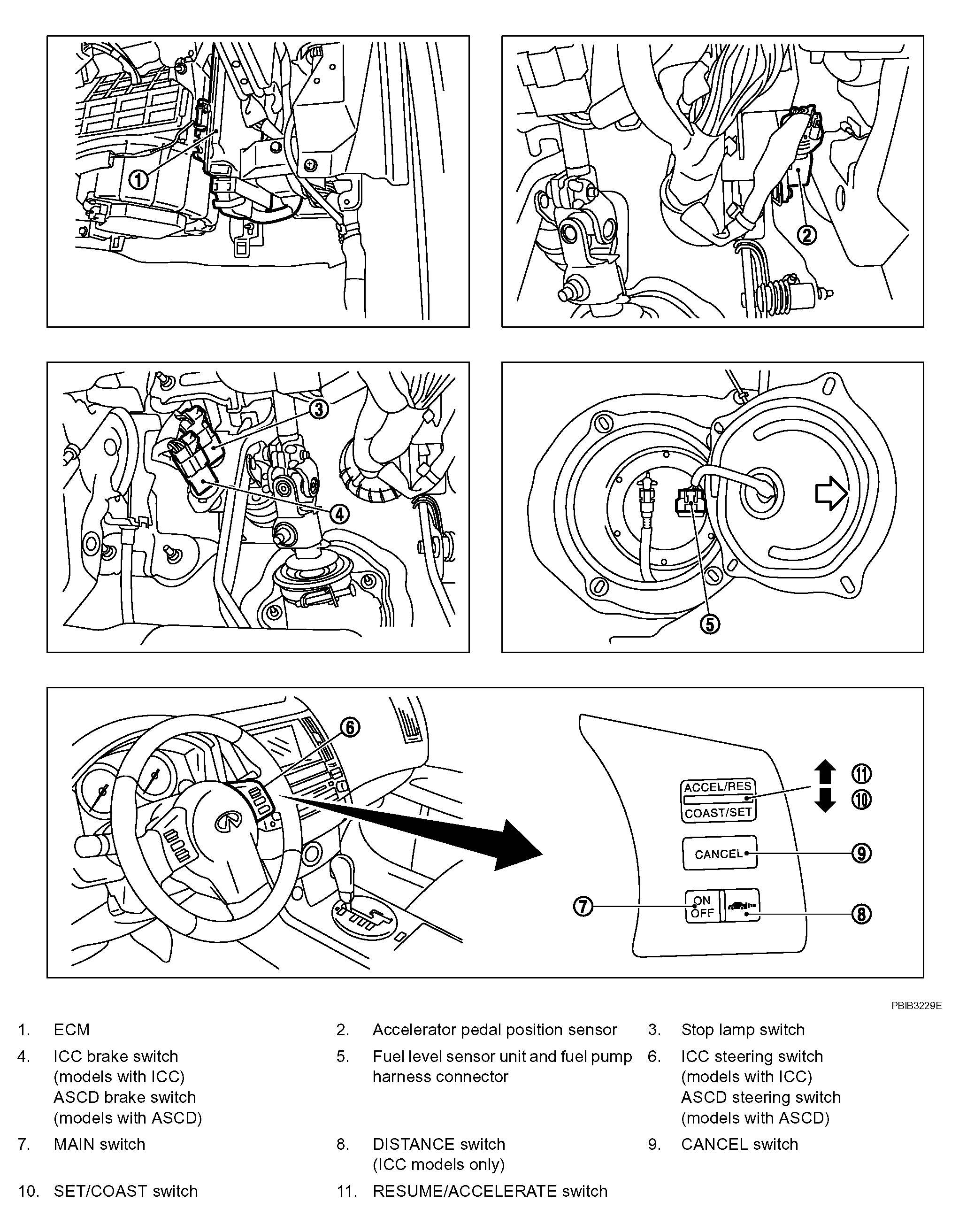 1

2

3

4

5

6

ACCEL/RES
COAST/SET

11

10

CANCEL

9

7

ON
OFF

8

PBIB3229E

1. ECM
2. Accelerator pedal position sensor
3. Stop lamp switch
4. ICC brake switch (models with ICC) ASCD brake switch (models with ASCD)
5. Fuel level sensor unit and fuel pump harness connector
6. ICC steering switch (models with ICC) ASCD steering switch (models with ASCD)
7. MAIN switch
8. DISTANCE switch (ICC models only)
9. CANCEL switch
10. SET/COAST switch
11. RESUME/ACCELERATE switch