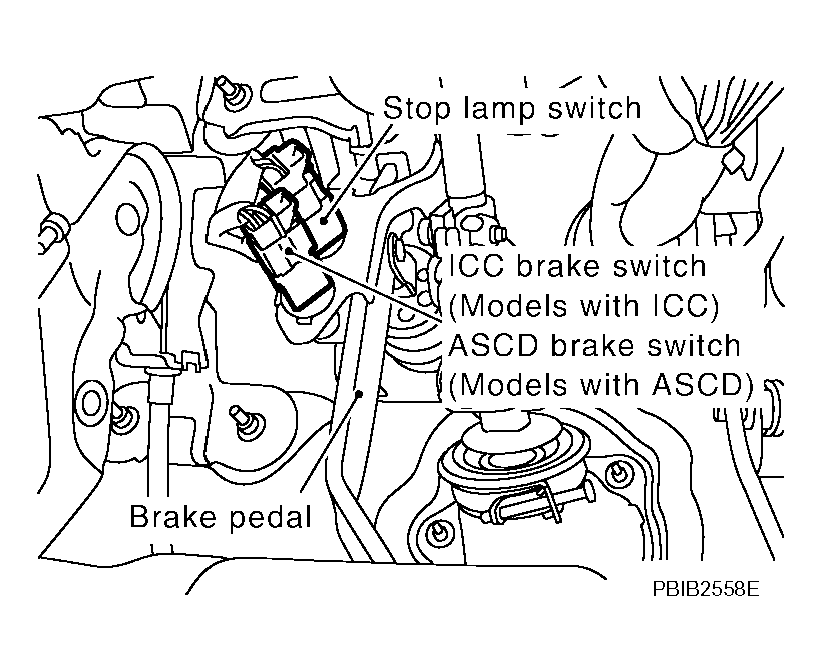 Stop lamp switch

ICC brake switch
(Models with ICC)
ASCD brake switch
(Models with ASCD)

Brake pedal

PBIB2558E