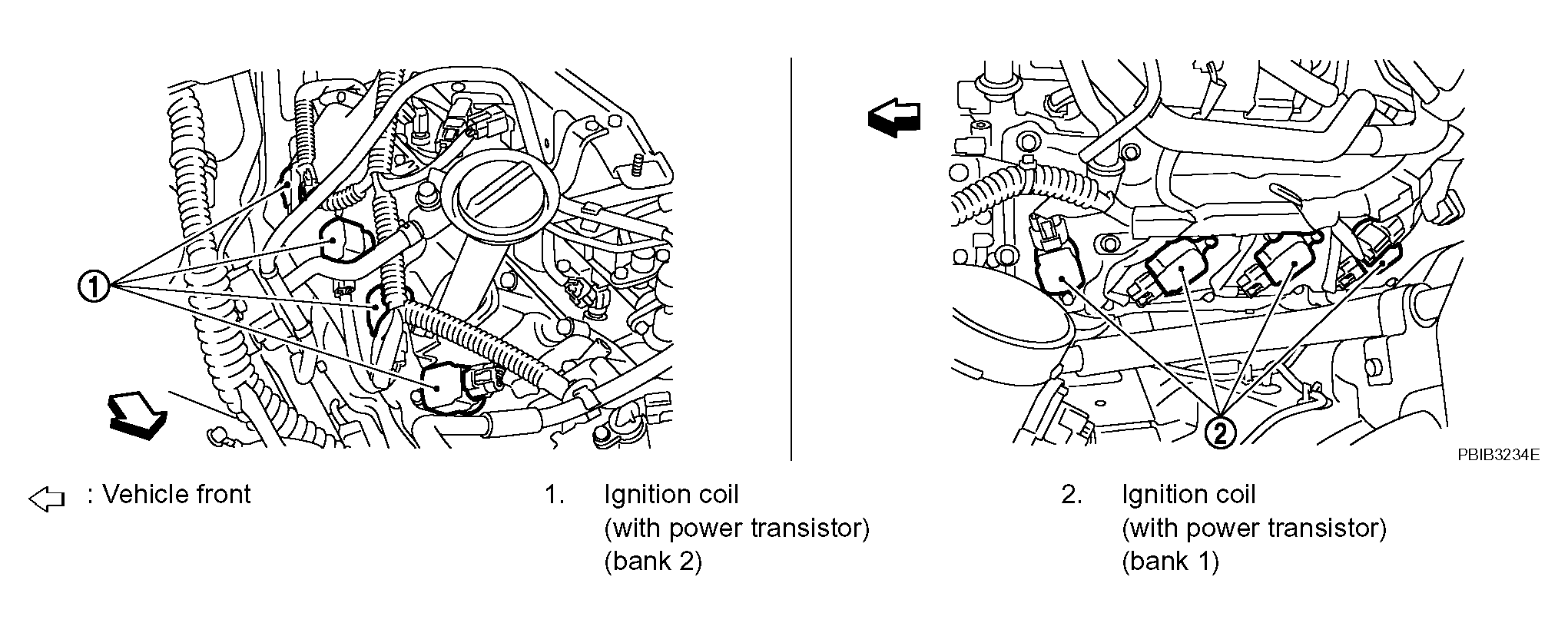 1

2

PBIB3234E

: Vehicle front

1. Ignition coil (with power transistor) (bank 2)

2. Ignition coil (with power transistor) (bank 1)