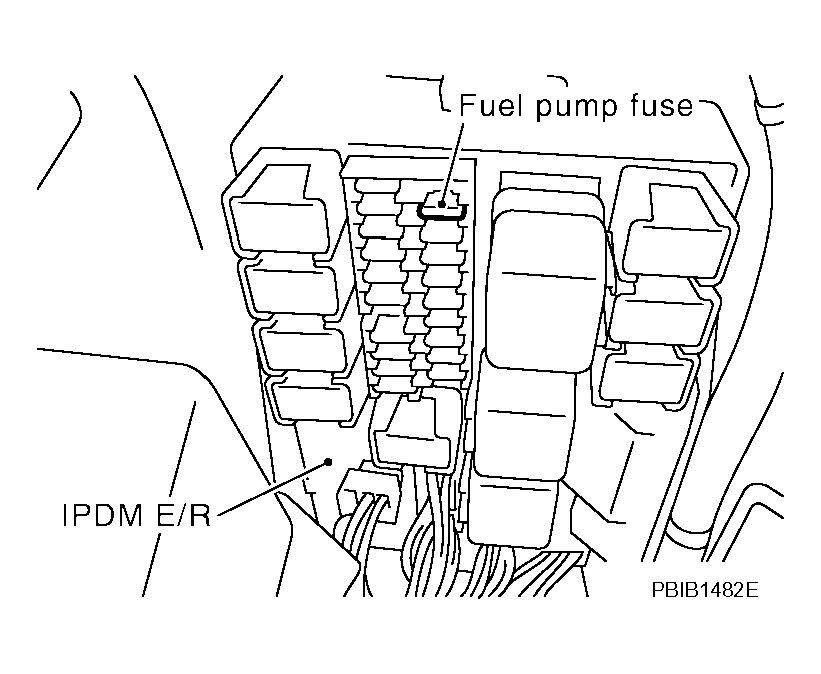 Fuel pump fuse

IPDM E/R

PBIB1482E