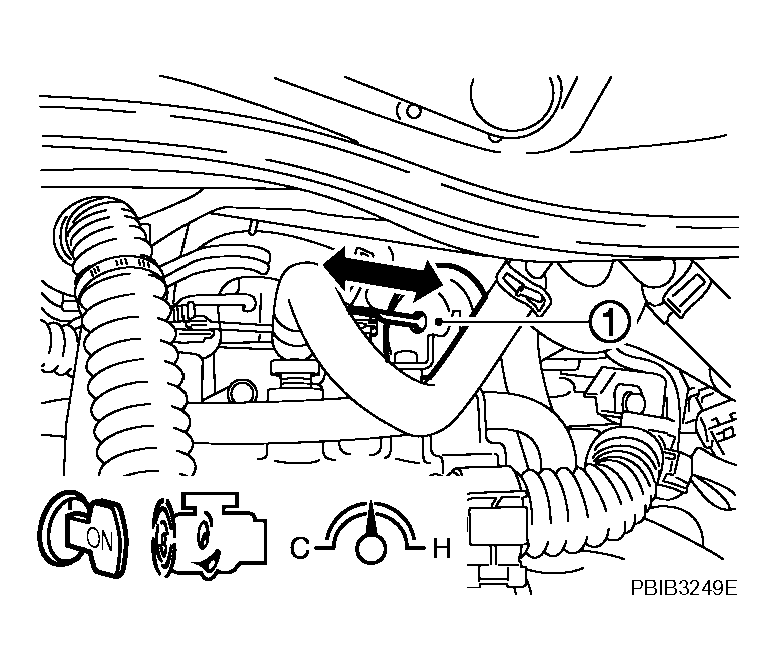 1

ON

C

H

PBIB3249E