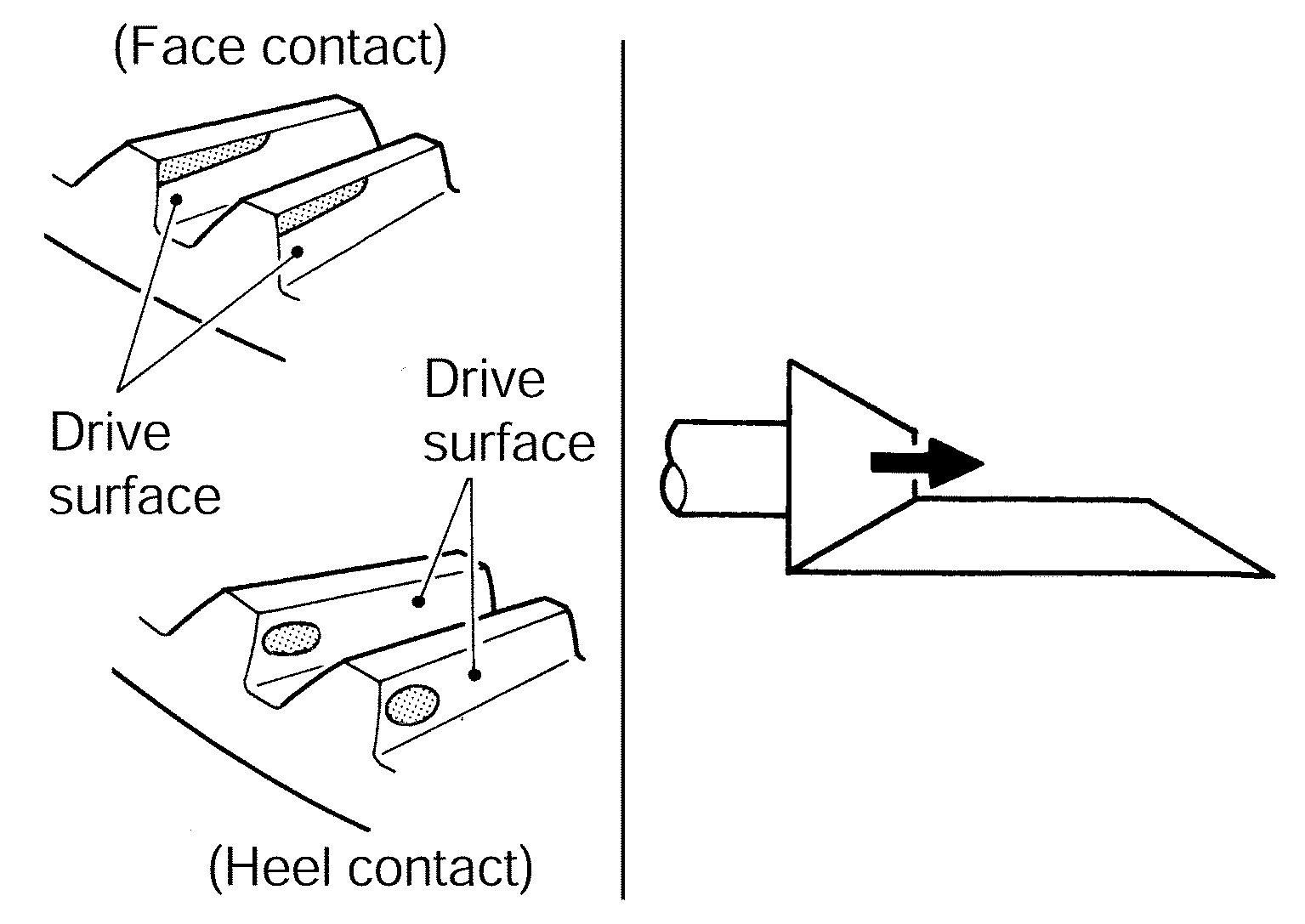 (Face contact)

Drive surface

Drive surface

(Heel contact)