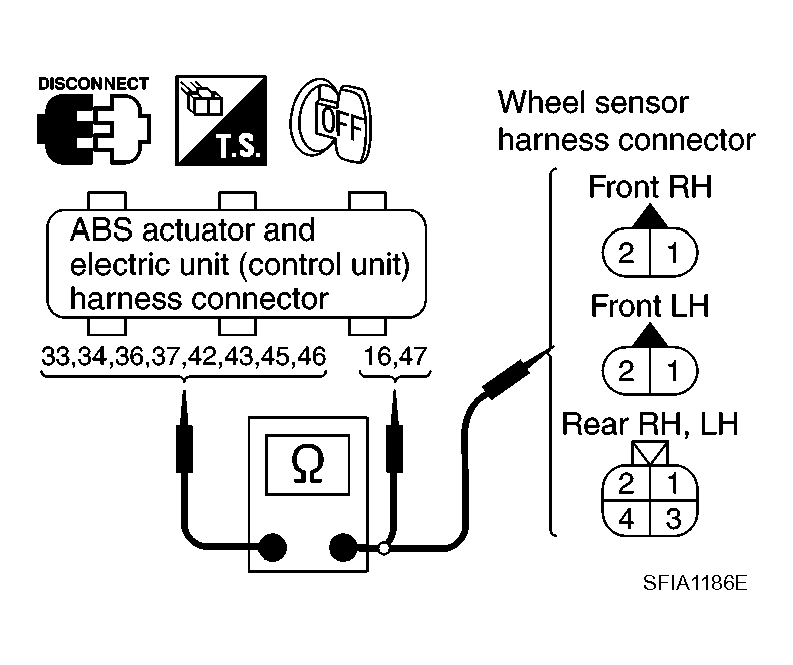 DISCONNECT

T.S.

OFF

Wheel sensor harness connector

ABS actuator and electric unit (control unit) harness connector

33,34,36,37,42,43,45,46

16,47

Ω

Front RH

2 1

Front LH

2 1

Rear RH, LH

2 1
4 3

SFIA1186E