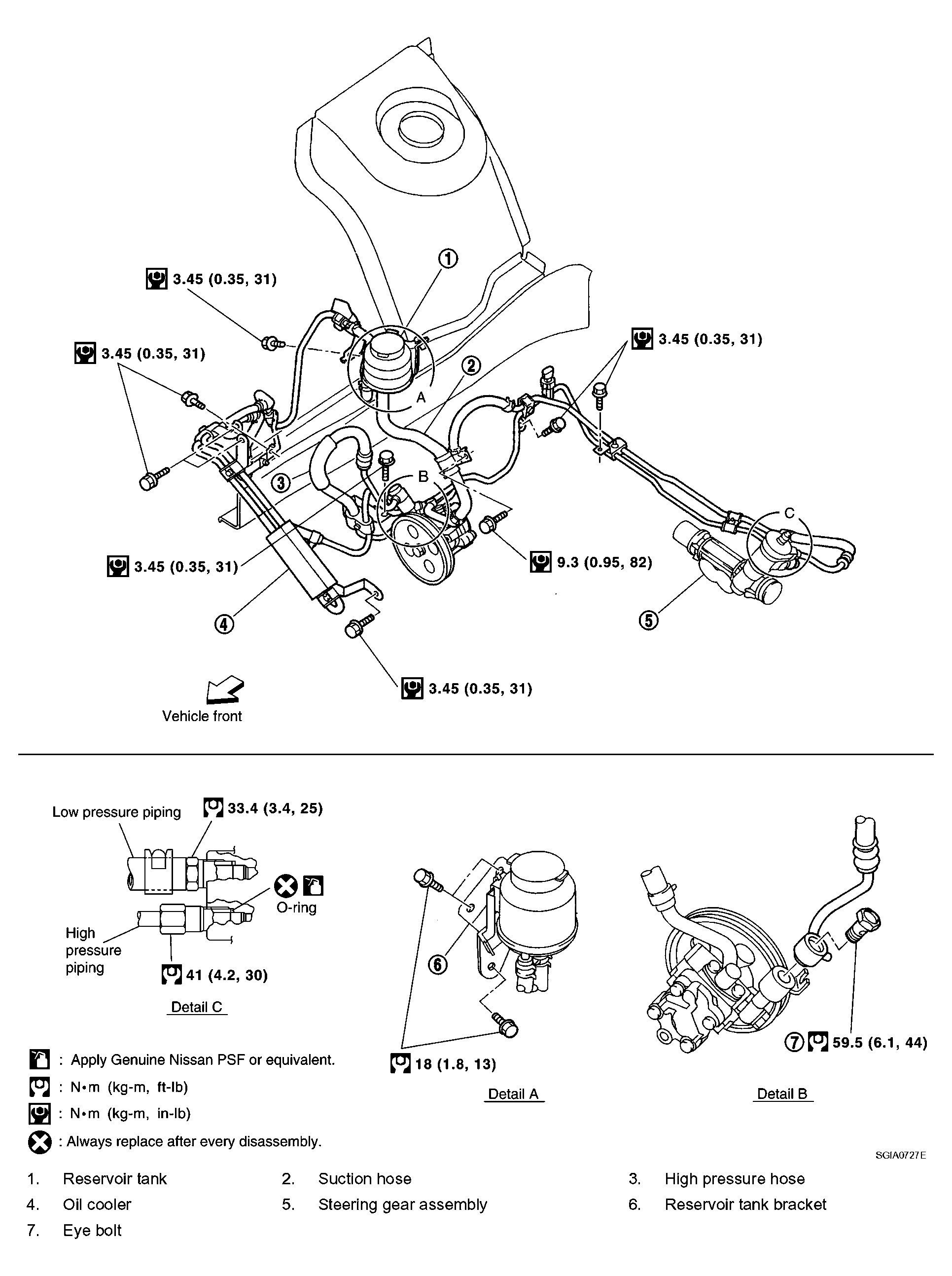 1
3.45 (0.35, 31)
3.45 (0.35, 31)
3.45 (0.35, 31)
2
A
3
B
C
3.45 (0.35, 31)
9.3 (0.95, 82)
4
5
3.45 (0.35, 31)
Vehicle front

Low pressure piping
33.4 (3.4, 25)
O-ring
High pressure piping
41 (4.2, 30)
Detail C

6
18 (1.8, 13)
Detail A

7 59.5 (6.1, 44)
Detail B

: Apply Genuine Nissan PSF or equivalent.
: N•m (kg-m, ft-lb)
: N•m (kg-m, in-lb)
: Always replace after every disassembly.

SGIA0727E

1. Reservoir tank
2. Suction hose
3. High pressure hose
4. Oil cooler
5. Steering gear assembly
6. Reservoir tank bracket
7. Eye bolt