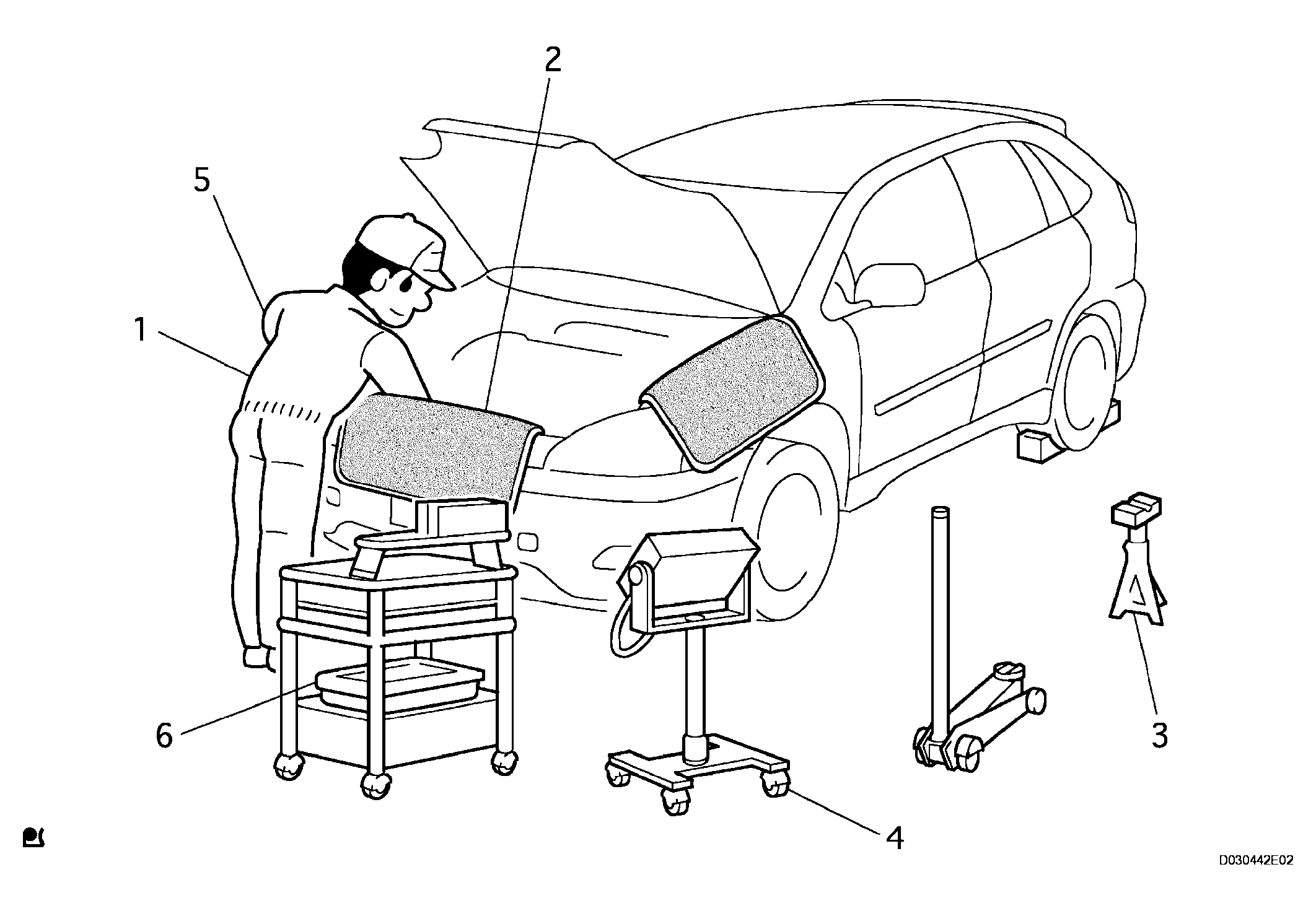 2
5
1
6
4
3
D030442E02