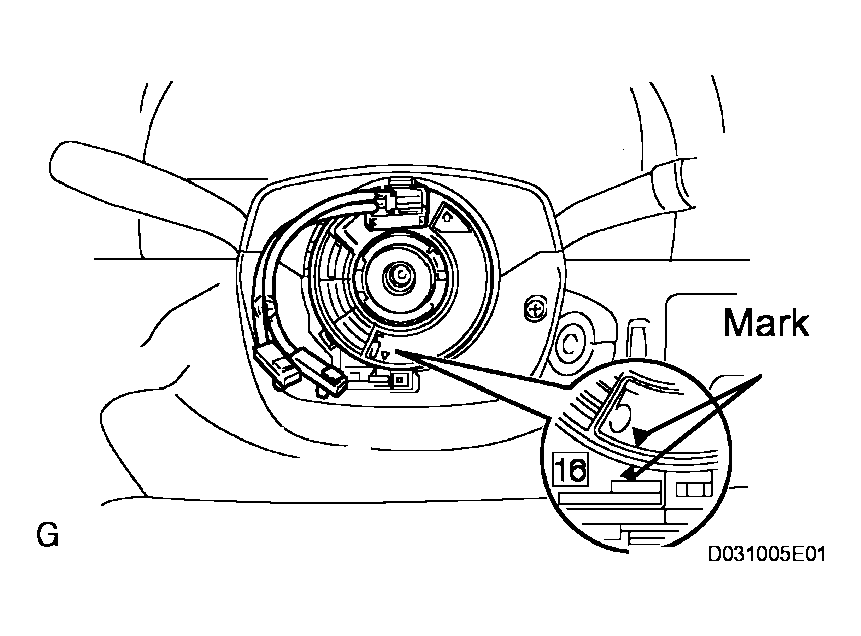 Mark

5

16

G

D031005E01