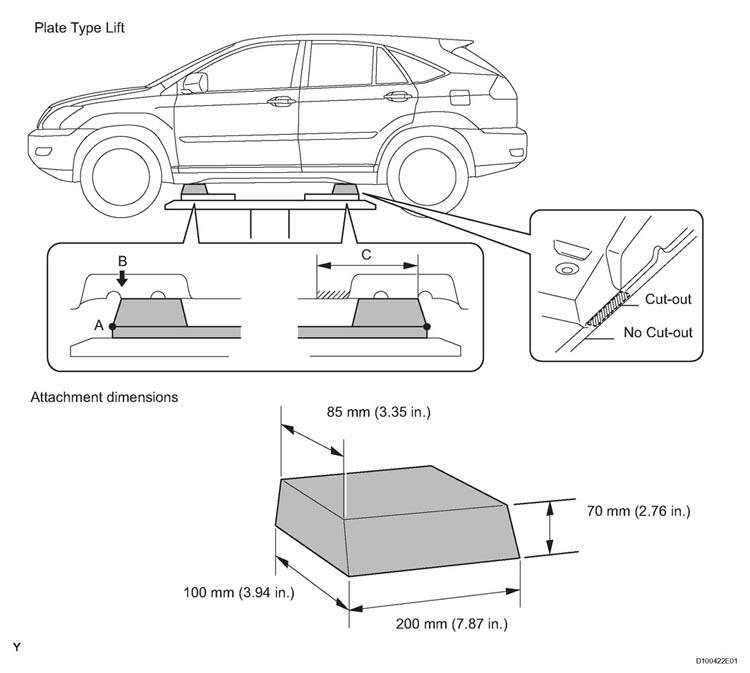 Plate Type Lift

B

A

C

Cut-out

No Cut-out

Attachment dimensions

85 mm (3.35 in.)

70 mm (2.76 in.)

100 mm (3.94 in.)

200 mm (7.87 in.)

Y

D100422E01