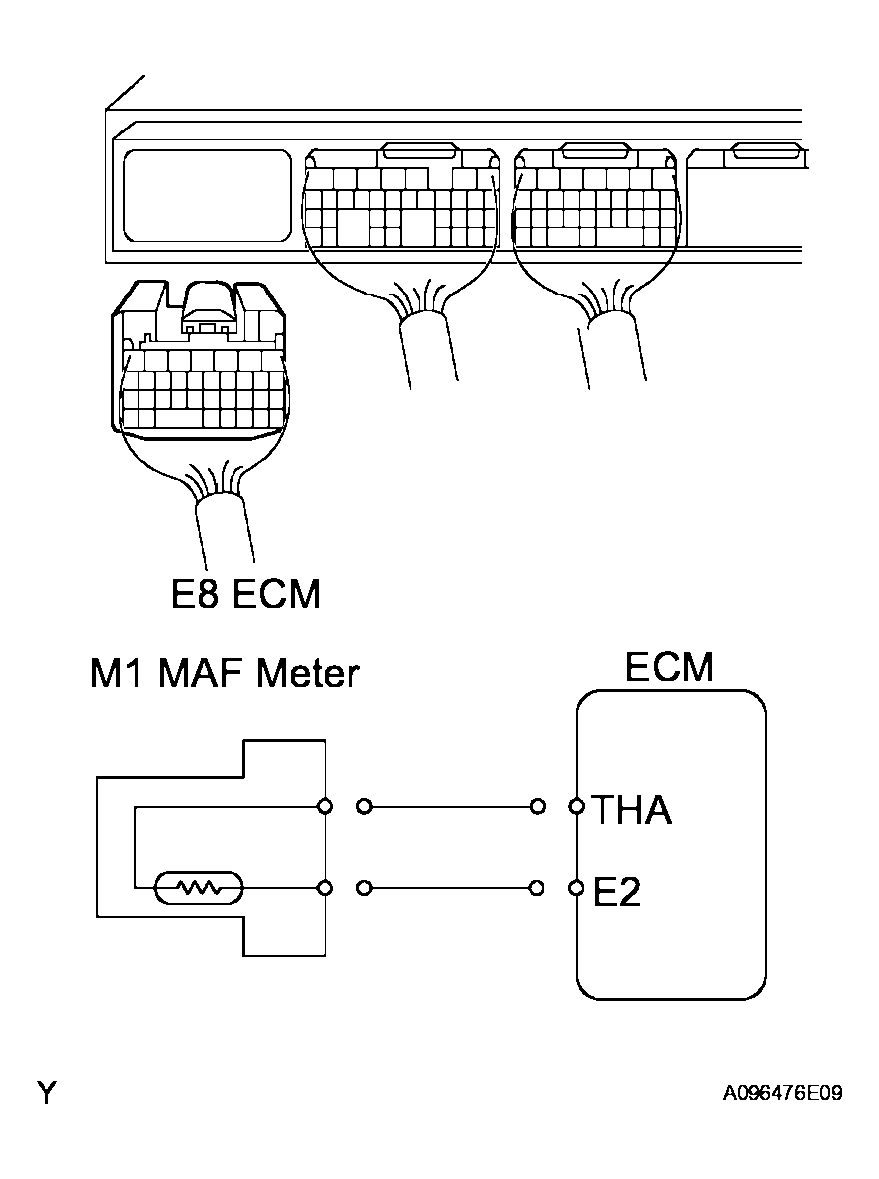 E8 ECM

M1 MAF Meter

ECM

THA

E2

Y

A096476E09