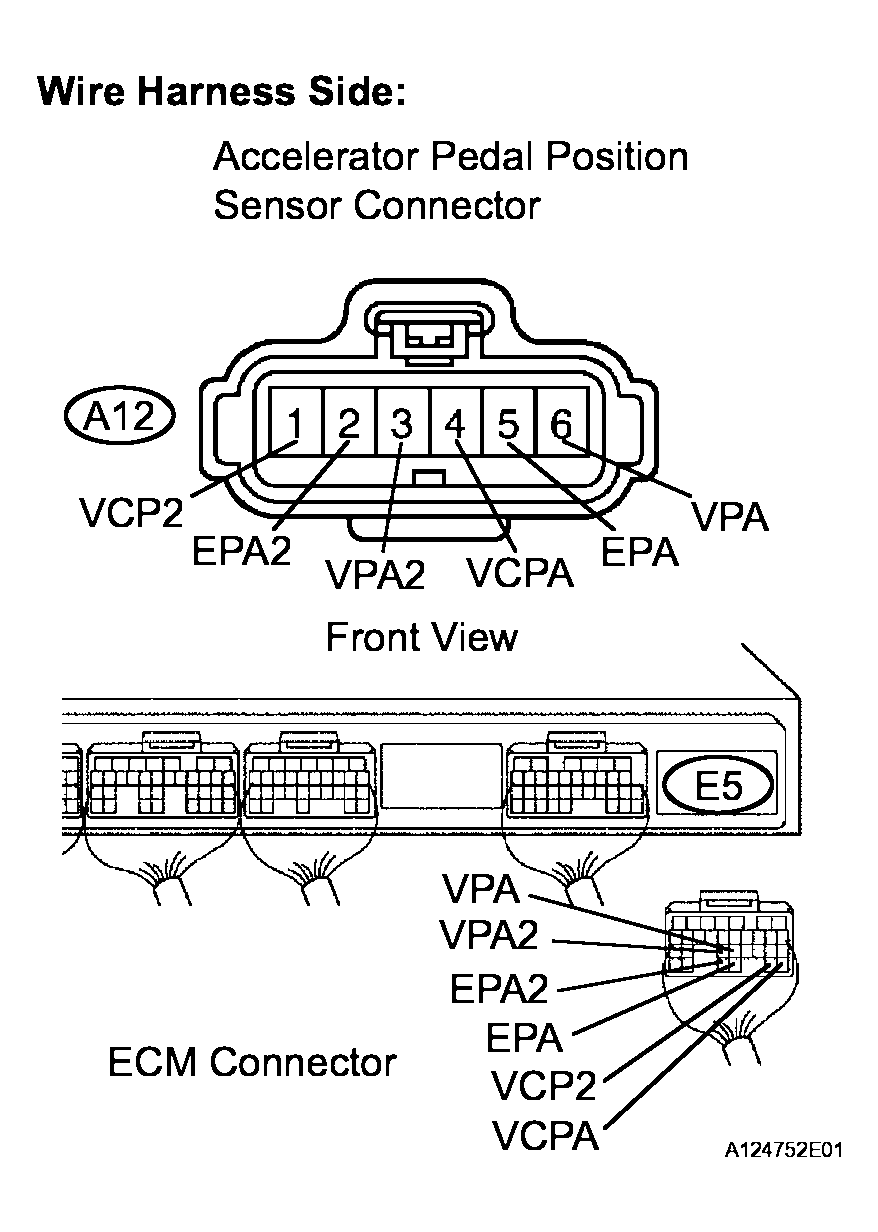 Wire Harness Side:

Accelerator Pedal Position Sensor Connector

A12

1 2 3 4 5 6

VCP2
EPA2
VPA2
VCPA
EPA
VPA

Front View

E5

VPA
VPA2
EPA2
EPA
VCP2
VCPA

ECM Connector

A124752E01