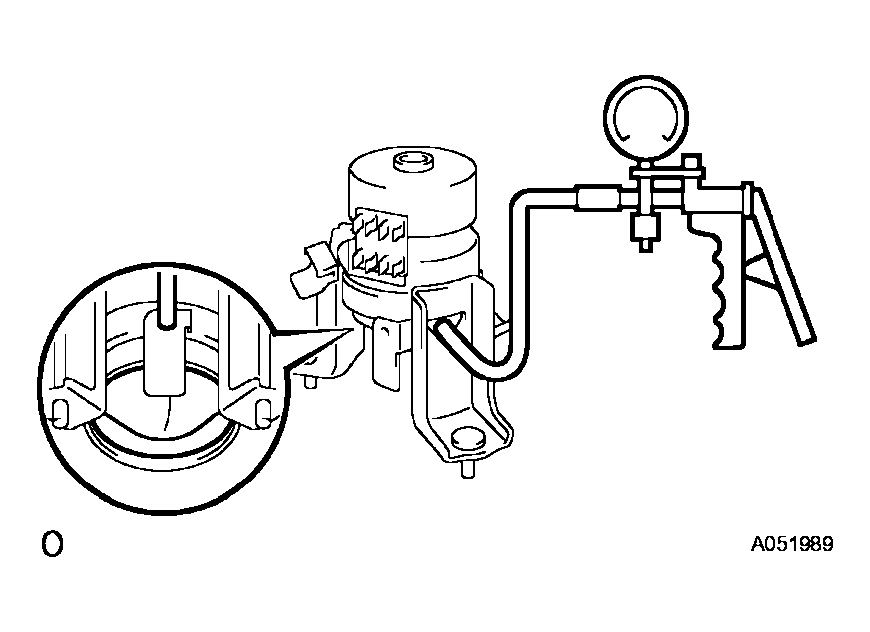 O

A051989