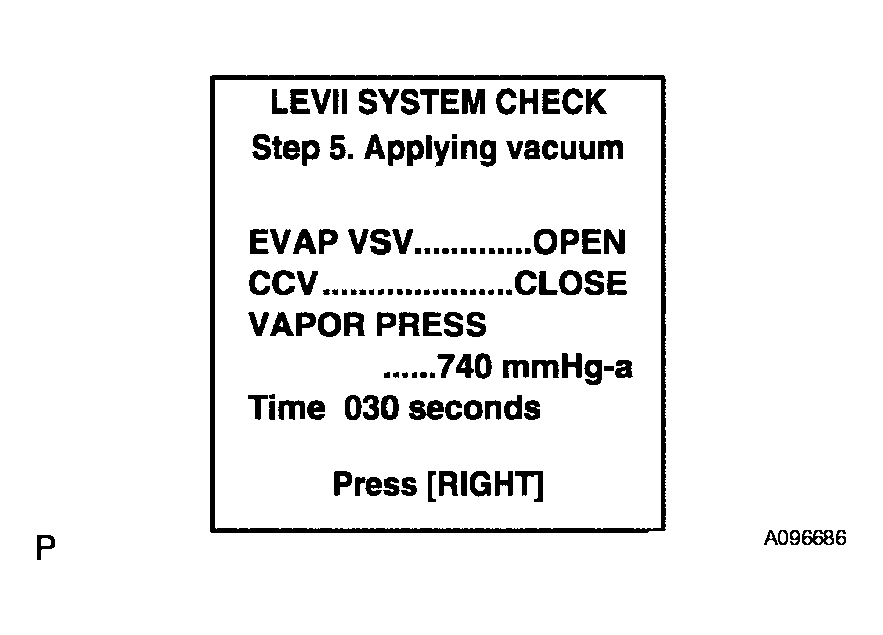 LEVII SYSTEM CHECK
Step 5. Applying vacuum

EVAP VSV.............OPEN
CCV.....................CLOSE
VAPOR PRESS
......740 mmHg-a
Time 030 seconds

Press [RIGHT]

P

A096686